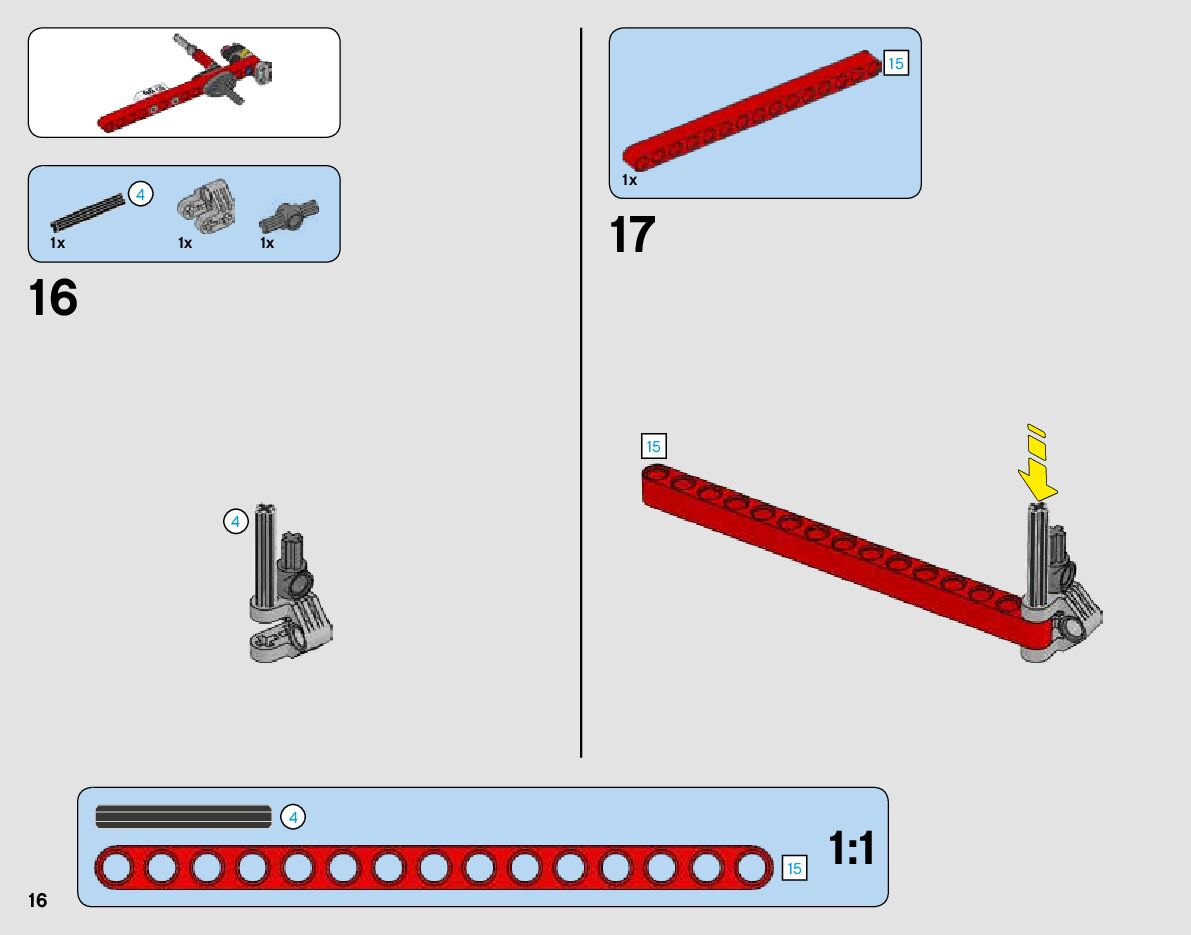 4

1x 1x 1x

16

4

15

1x

17

15

4

15

1:1

16