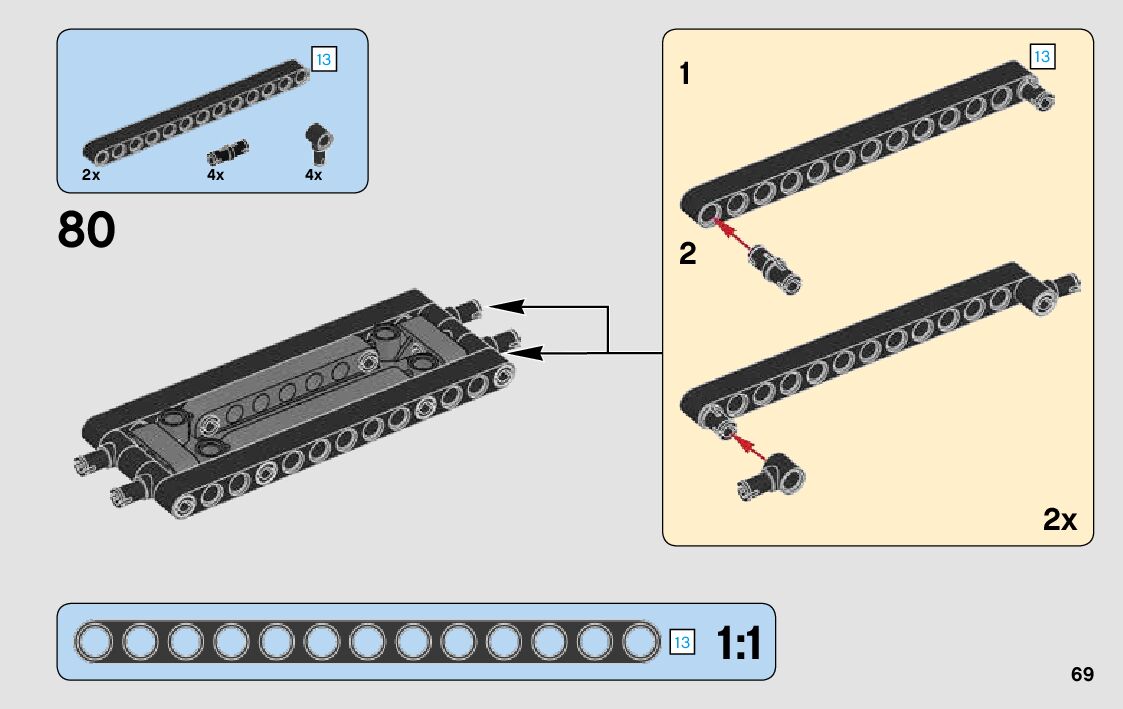 13

2x 4x 4x

80

1

13

2

2x

13 1:1

69