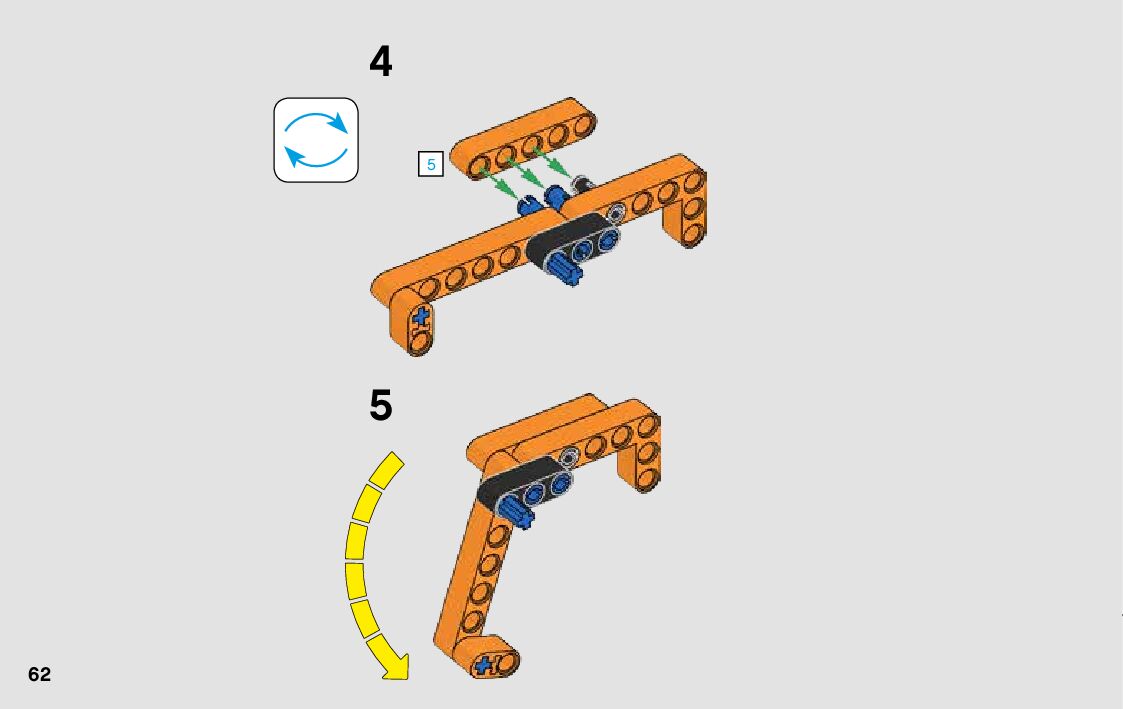 4

5

5

62