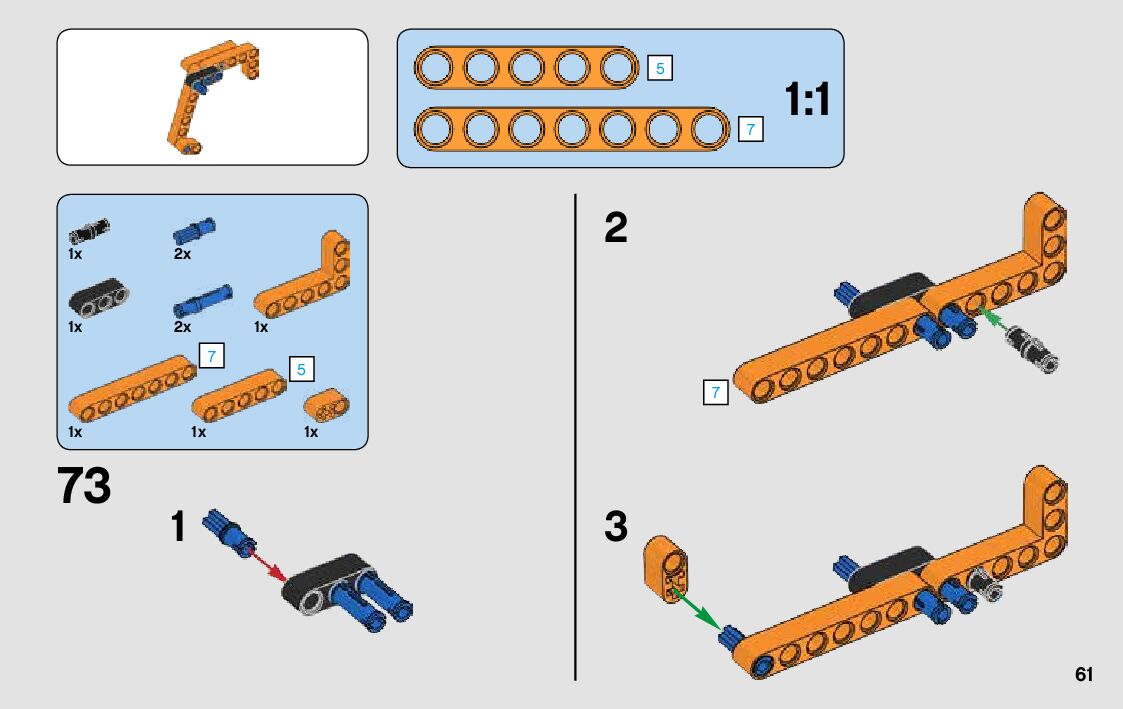 5

7

1:1

1x
2x
1x
2x
1x
7
5
1x
1x
1x

73

1

2

7

3

61