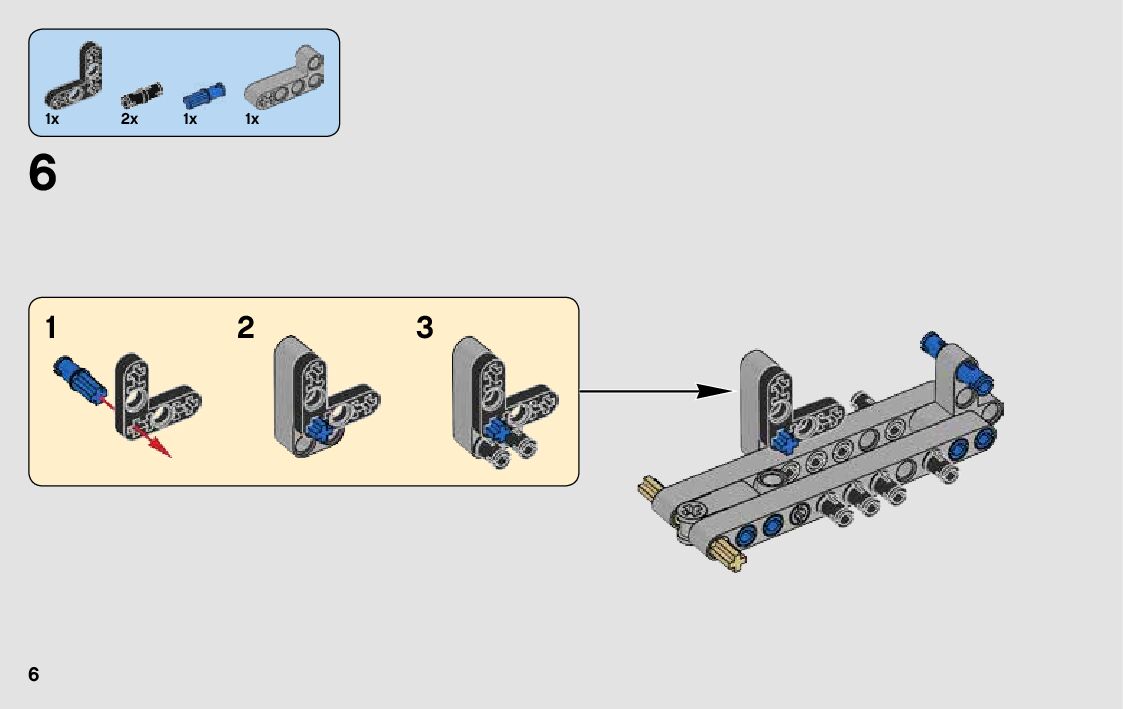 1x 2x 1x 1x

6

1 2 3

6