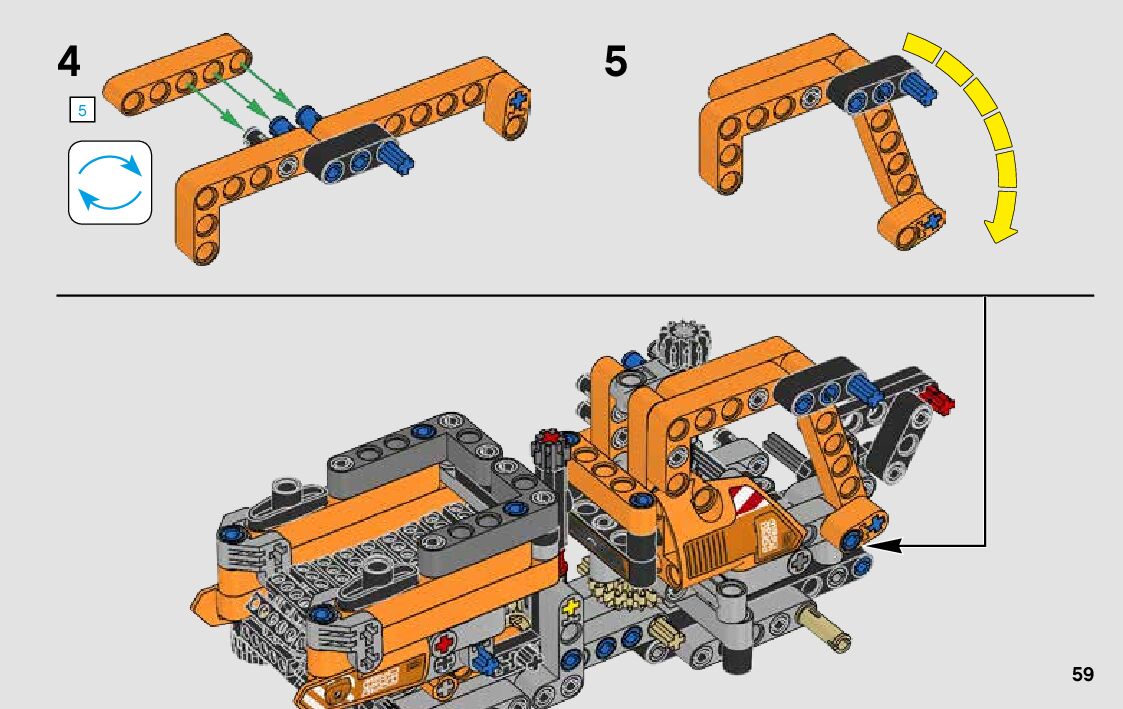 4

5

5

59