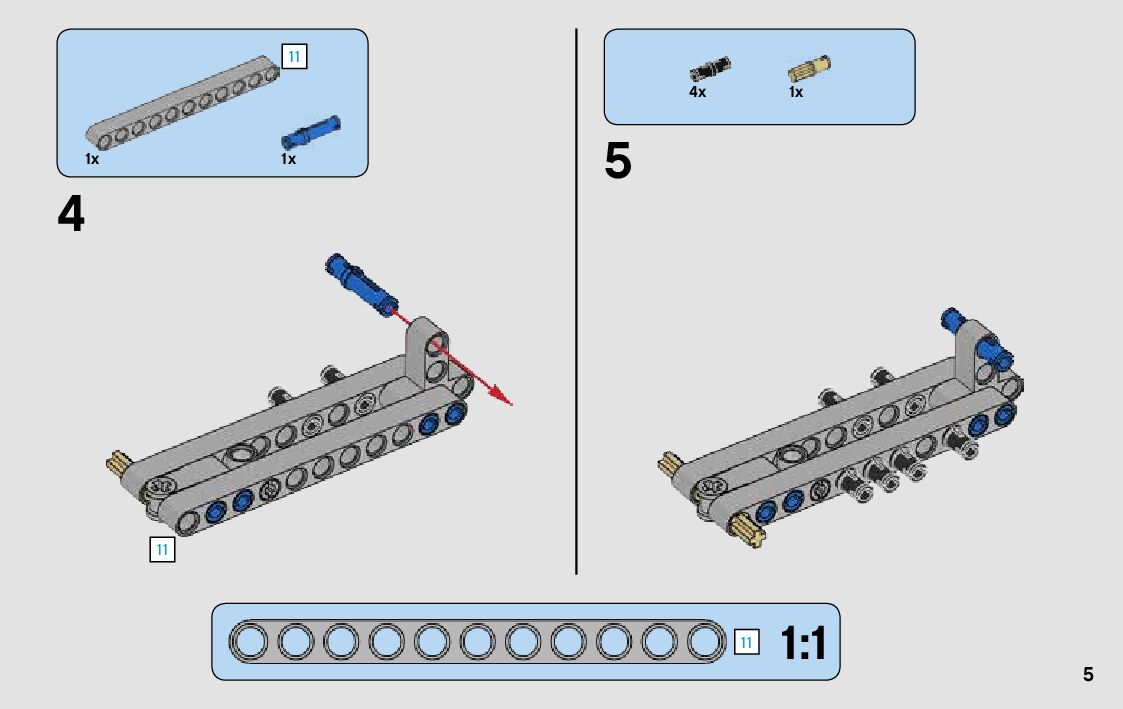 11

1x

1x

4

11

4x

1x

5

11

1:1

5