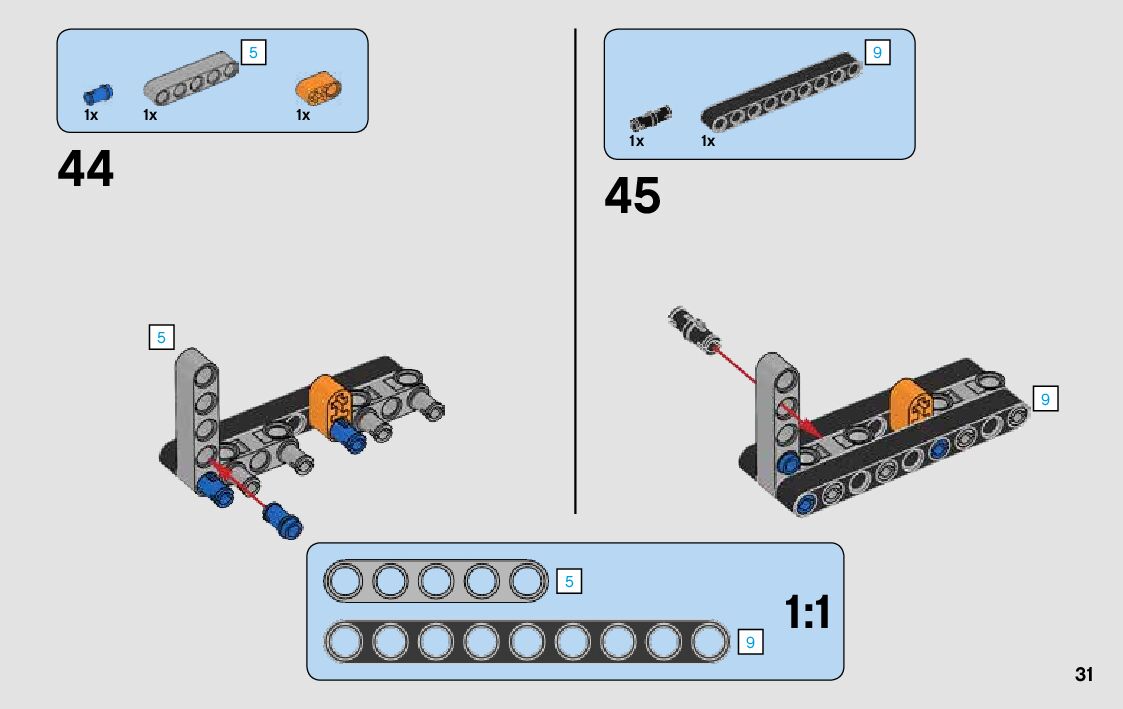 5
1x 1x 1x

44

5

9
1x 1x

45

9

5
9
1:1

31