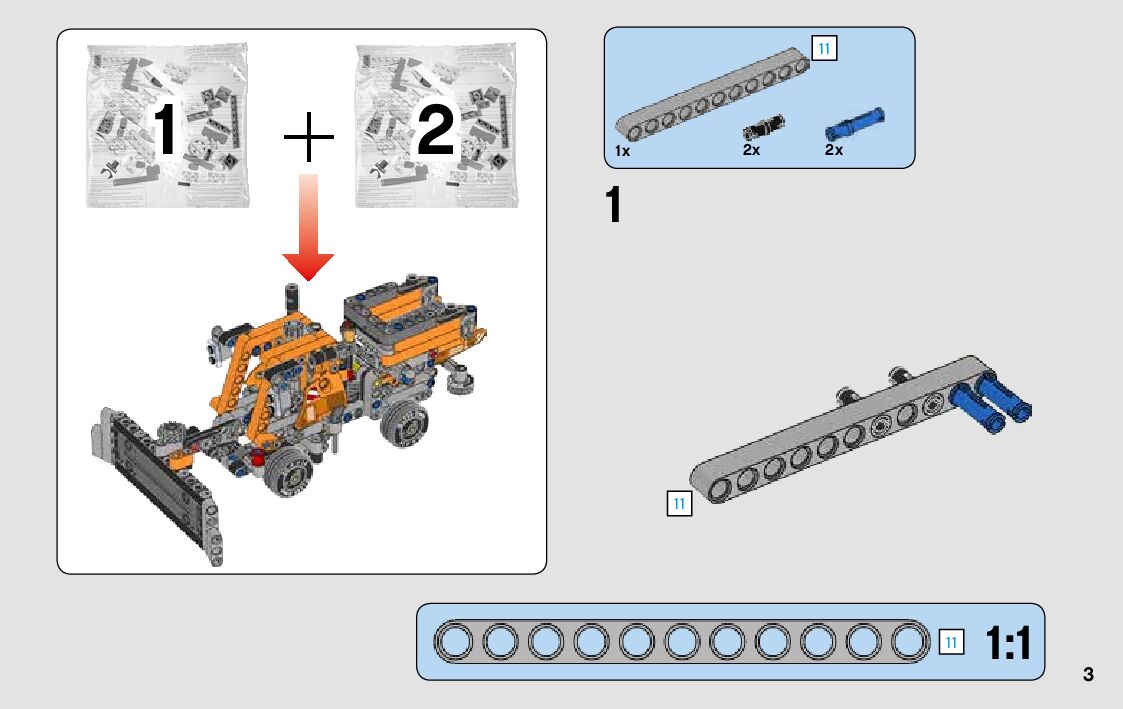 1 + 2

11
1x 2x 2x

1

11

11 1:1

3