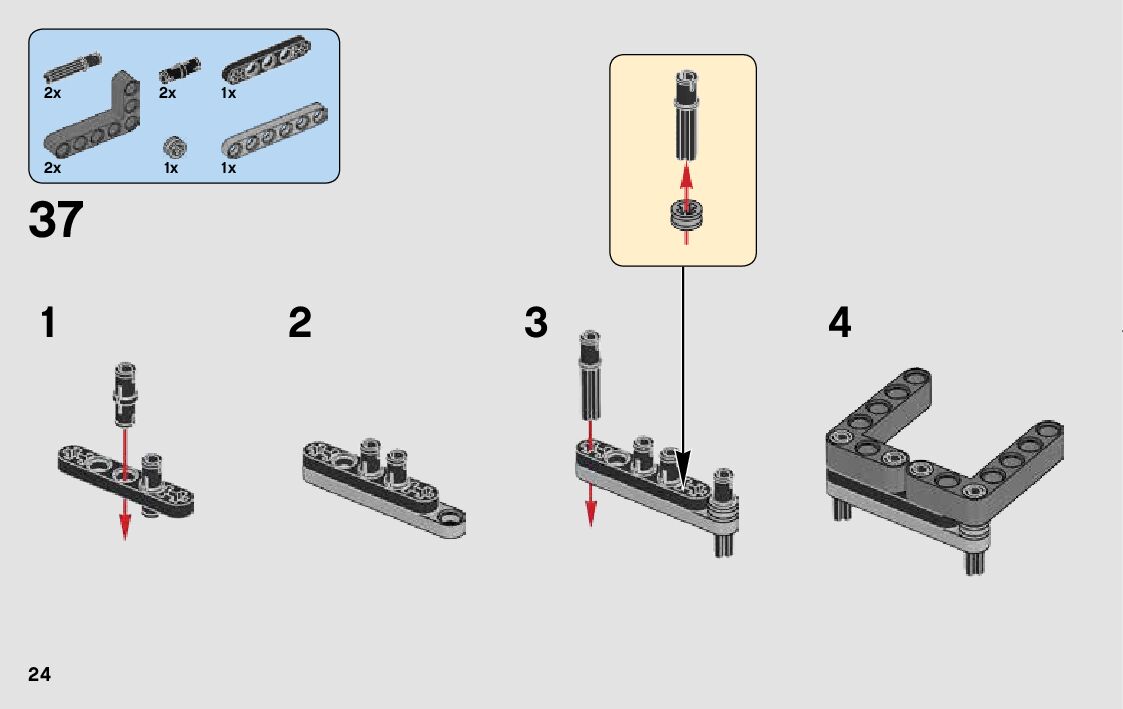 2x 2x 1x
2x 1x 1x

37

1

2

3

4

24