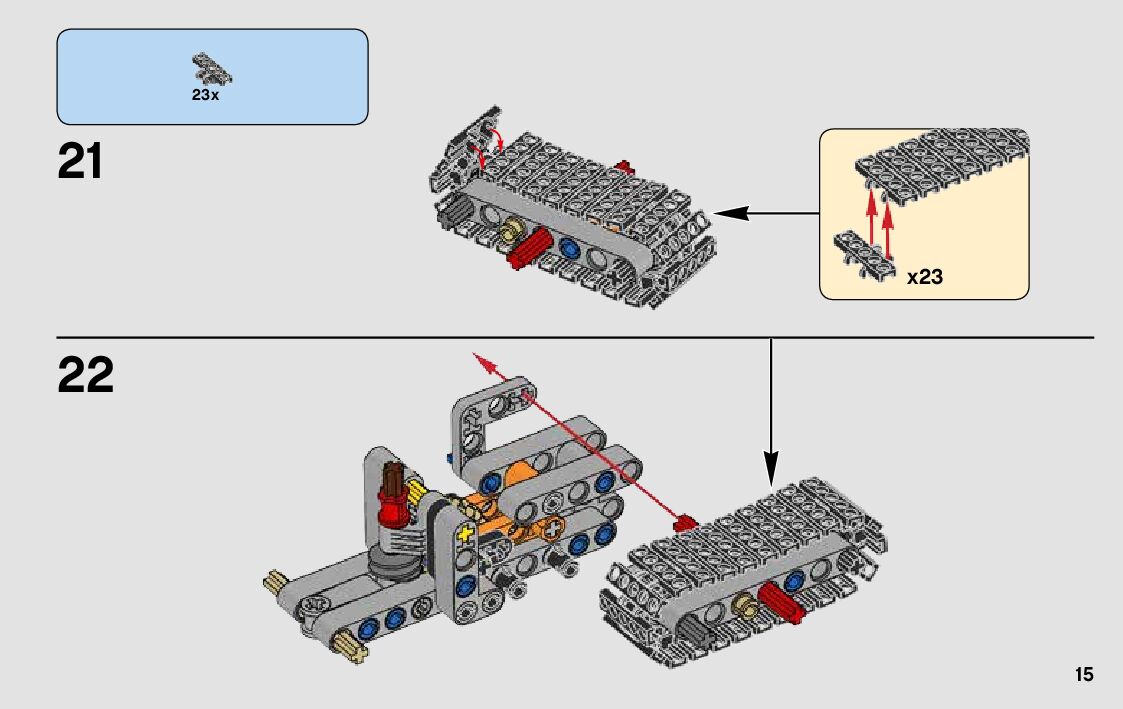 23x

21

x23

22

15