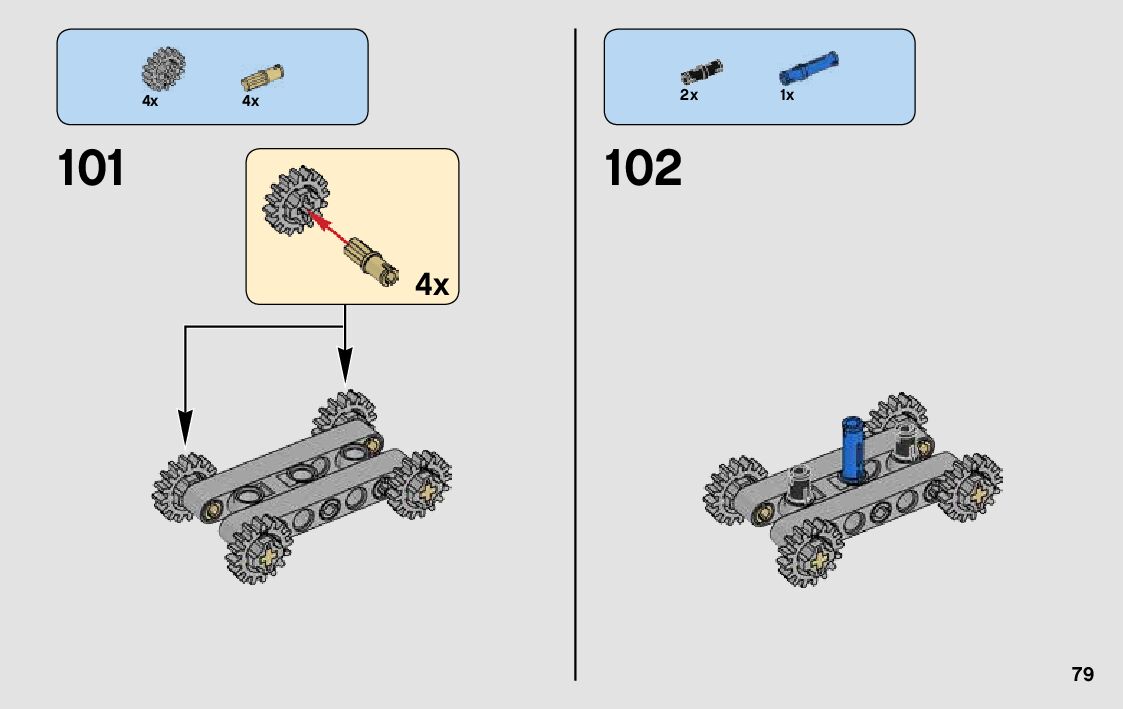 4x 4x

101

4x

2x 1x

102

79