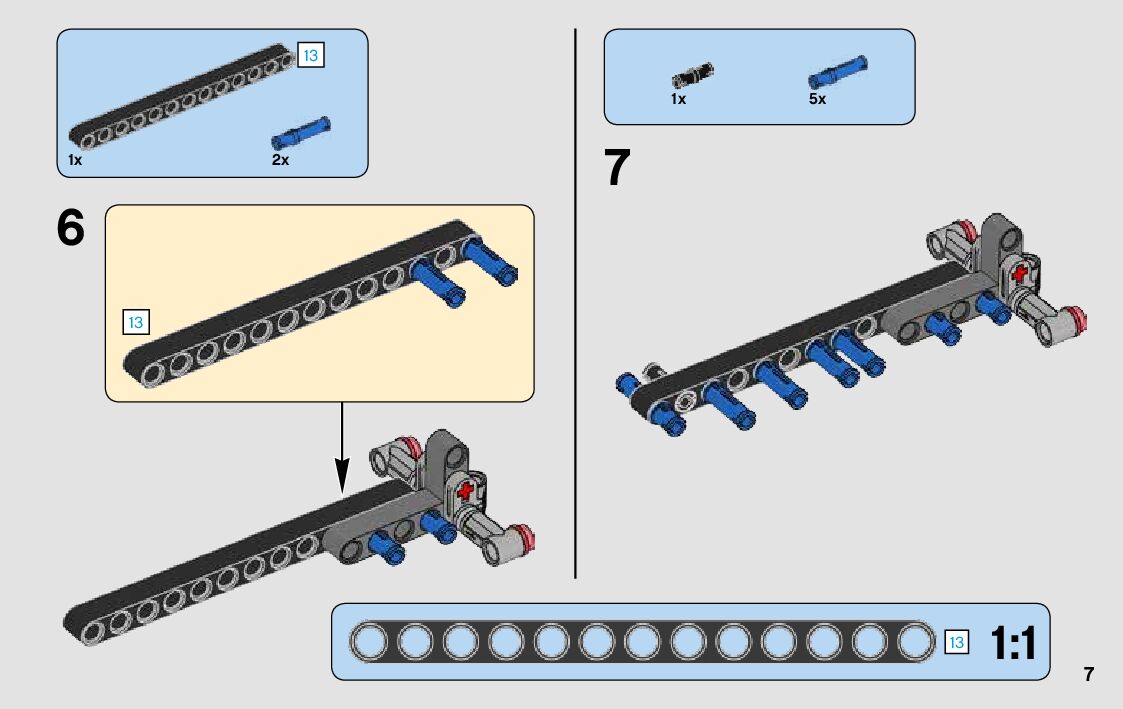 13
1x
2x

6
13

1x
5x

7

13
1:1

7