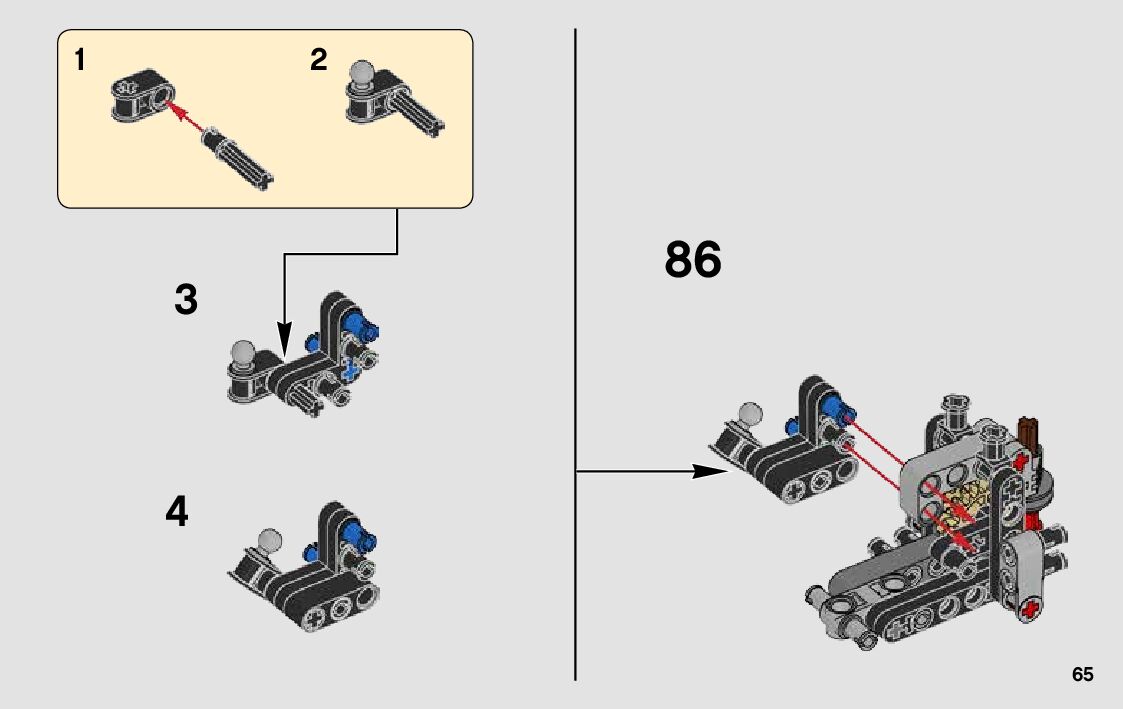 1

2

3

4

86

65