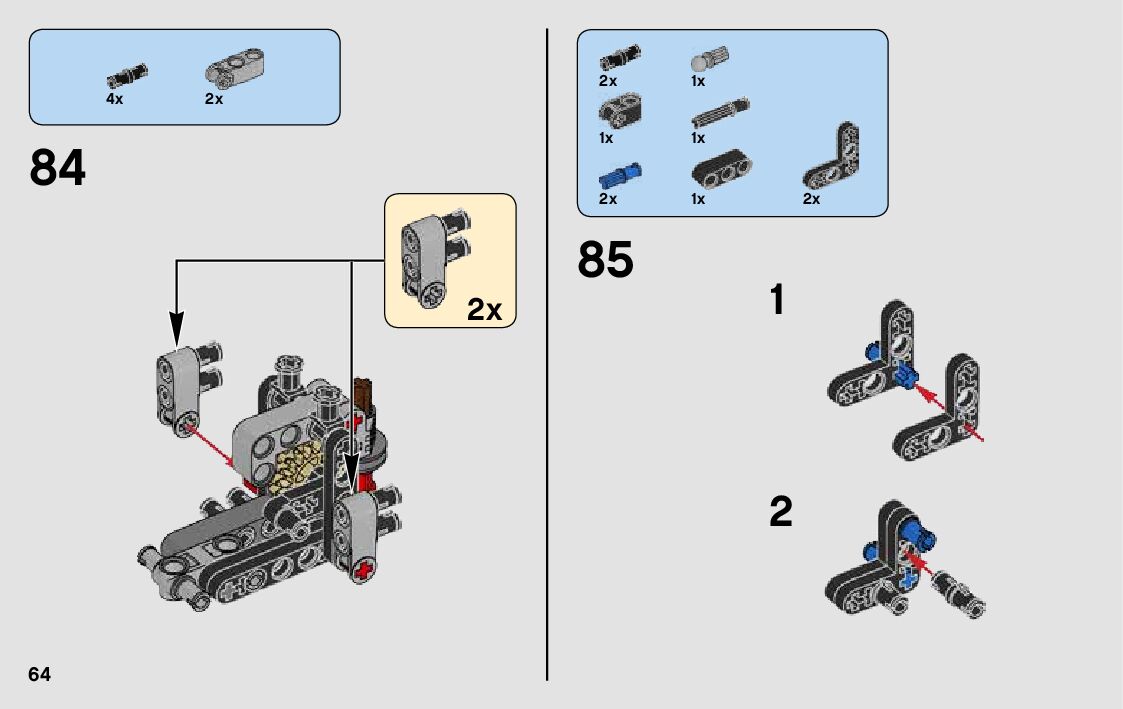 4x 2x

84

2x

64

2x 1x
1x 1x
2x 1x 2x

85

1

2