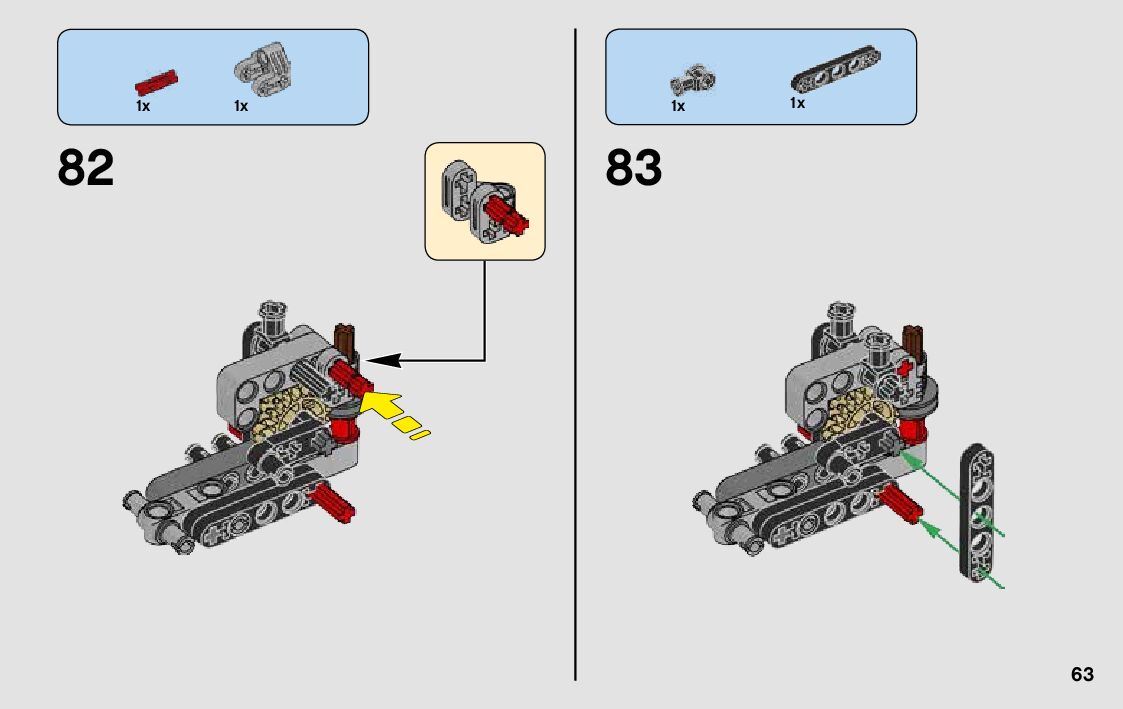 1x 1x

82

1x 1x

83

63