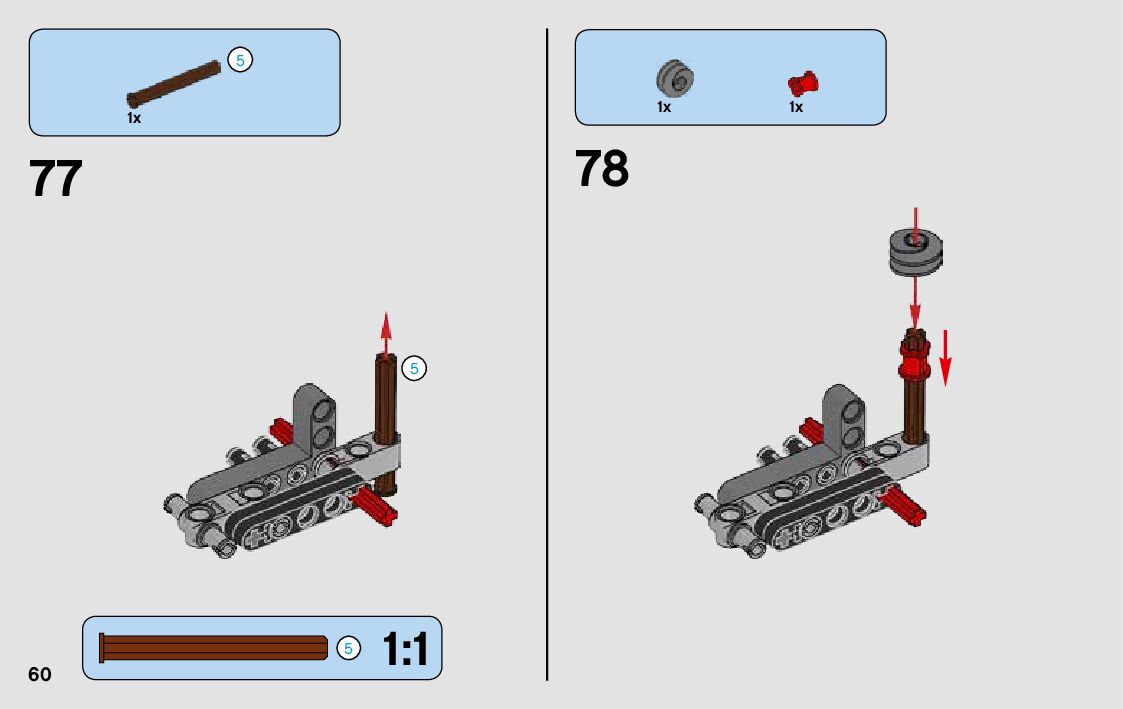 5
1x

77

5

5 1:1

60

1x 1x

78