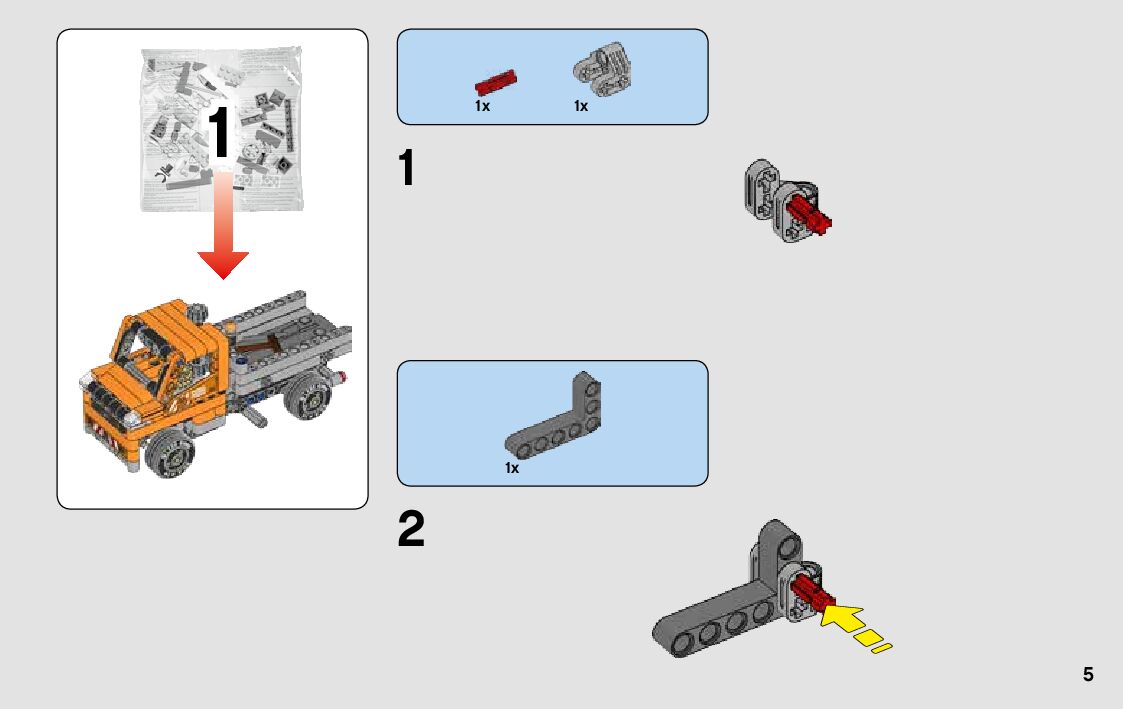 1

1x 1x

1

1x

2

5