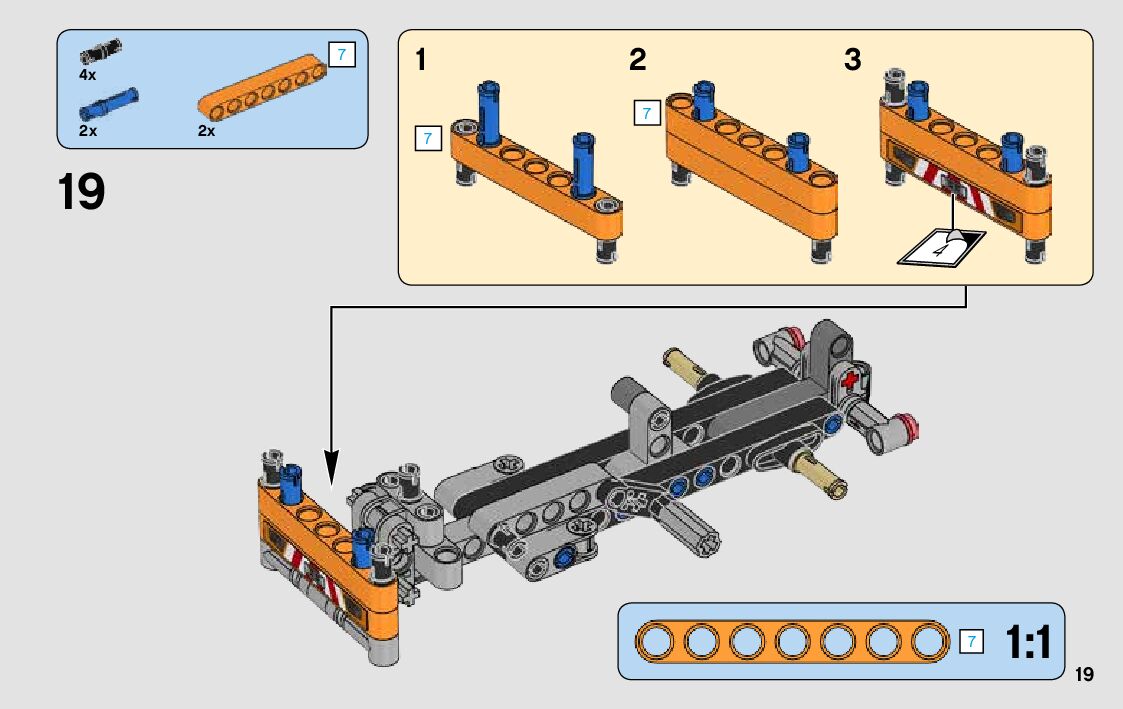 4x
2x
2x
7

19

1
7
2
7
3
4

7
1:1

19