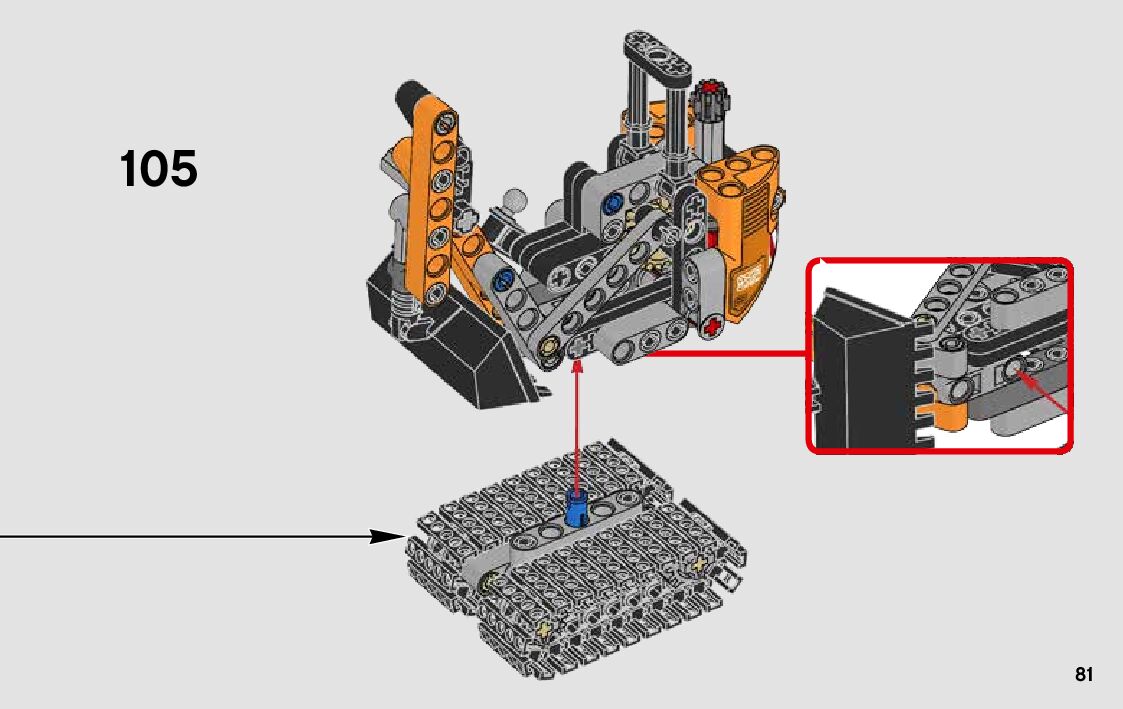 105

81