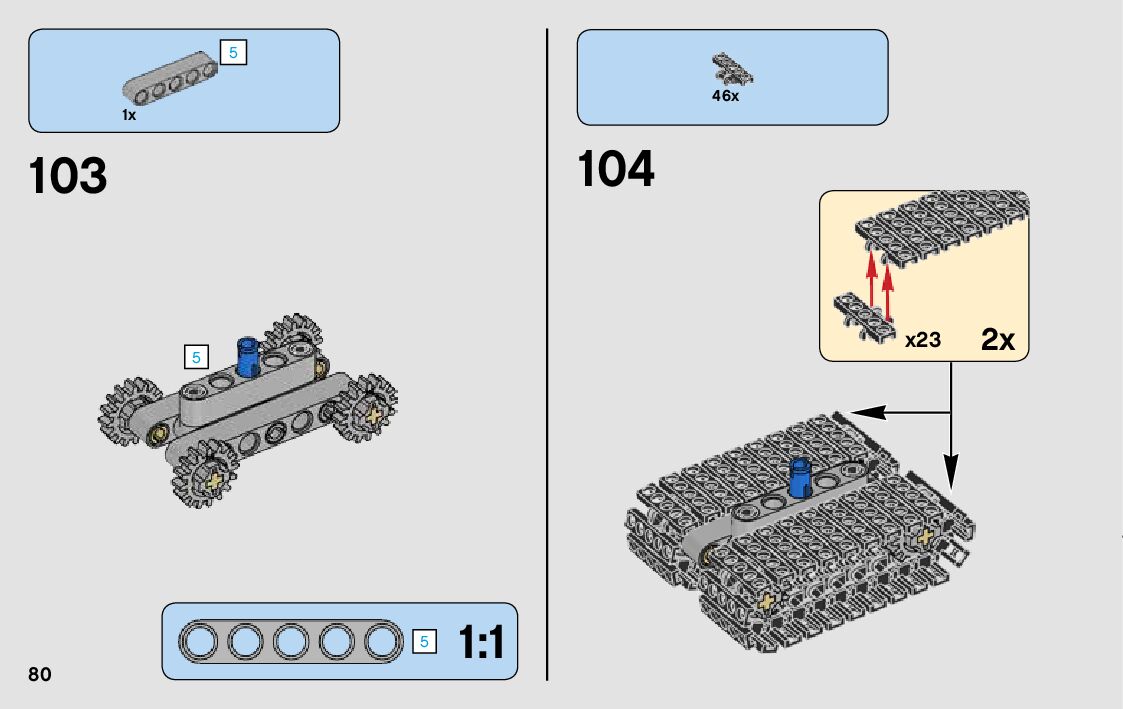 5
1x

103

5

5 1:1

80

46x

104

x23 2x