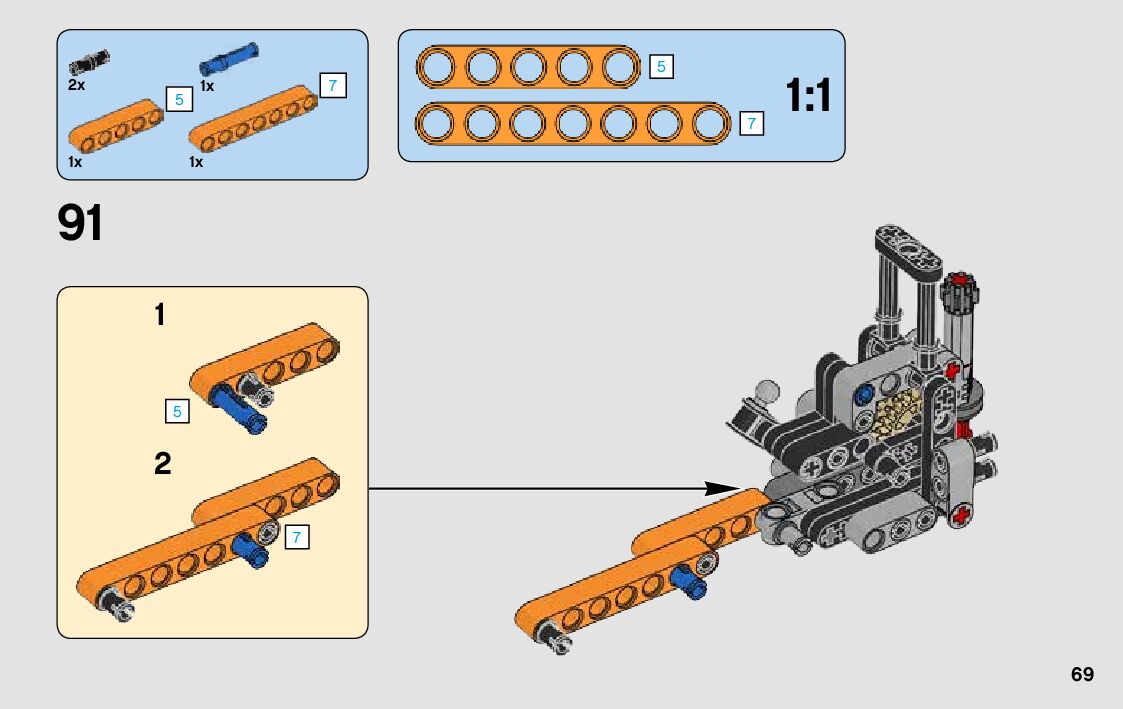 2x
1x
5
7
1x
1x

5
7
1:1

91

1
5
2
7

69