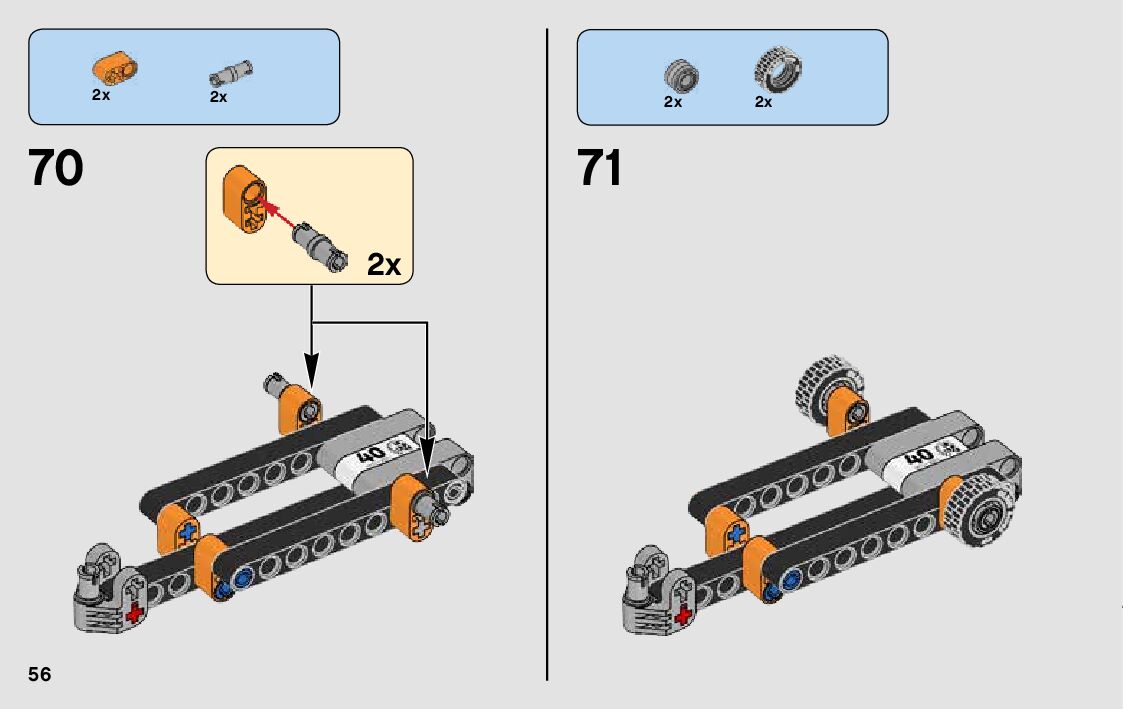 2x 2x

70

2x

40

56

2x 2x

71

40