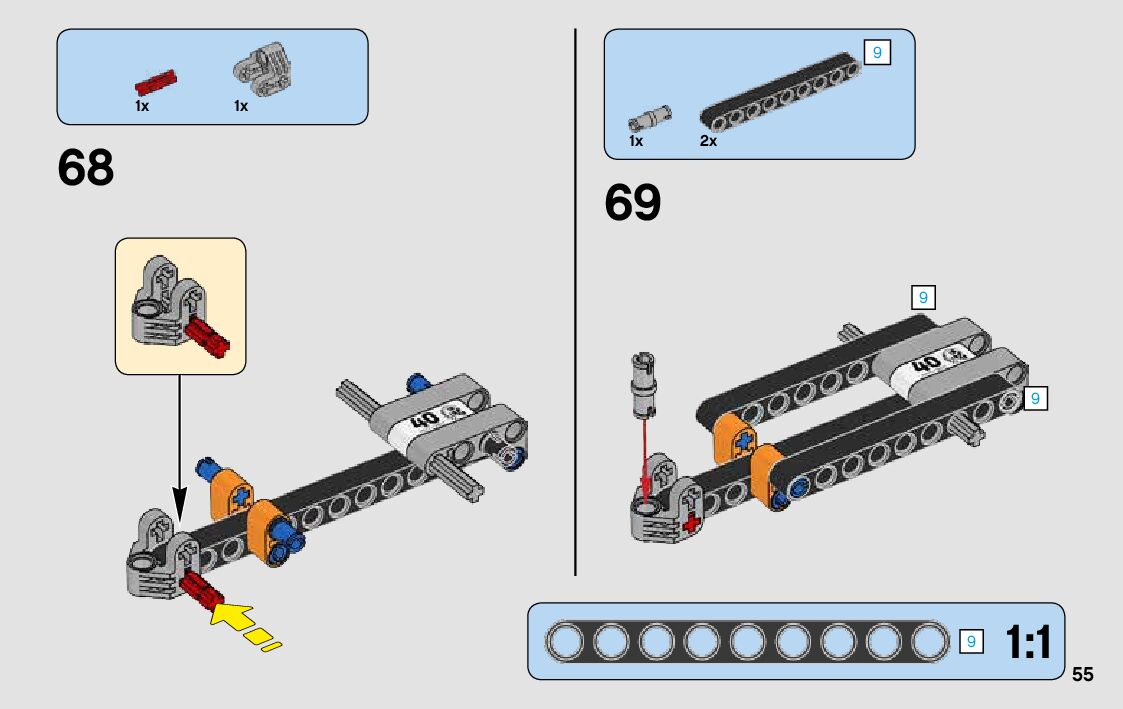 1x 1x

68

40

9

1x 2x

69

9

40

9

9 1:1

55