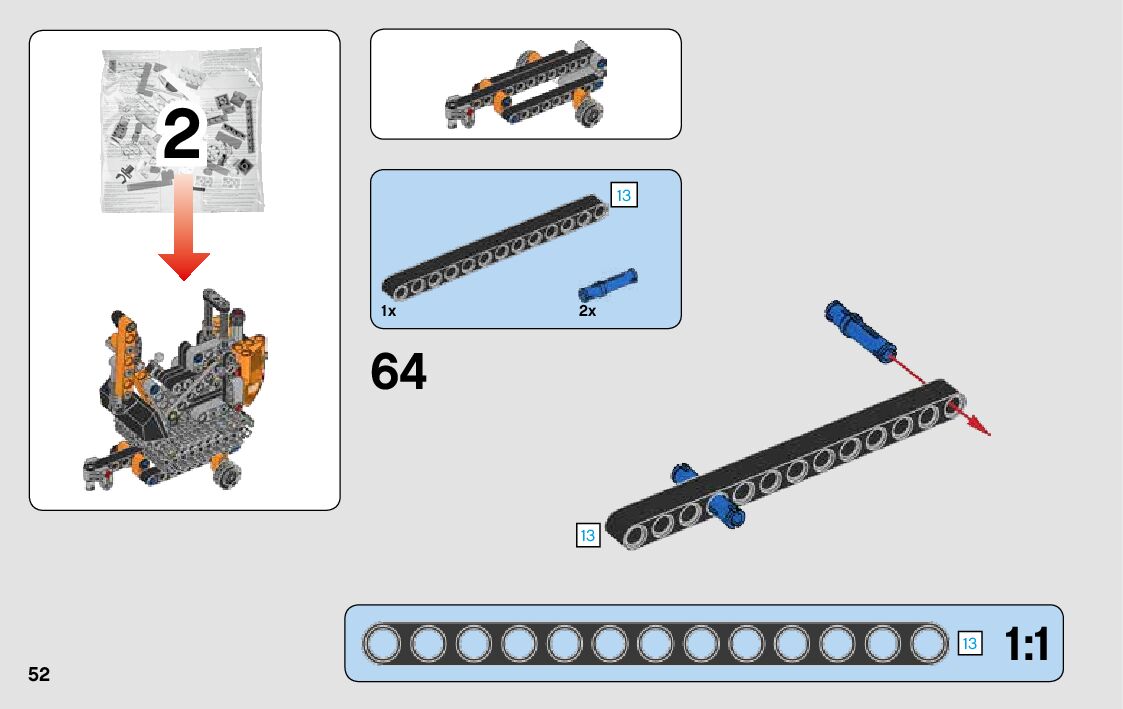 2

13

1x

2x

64

13

13

1:1

52