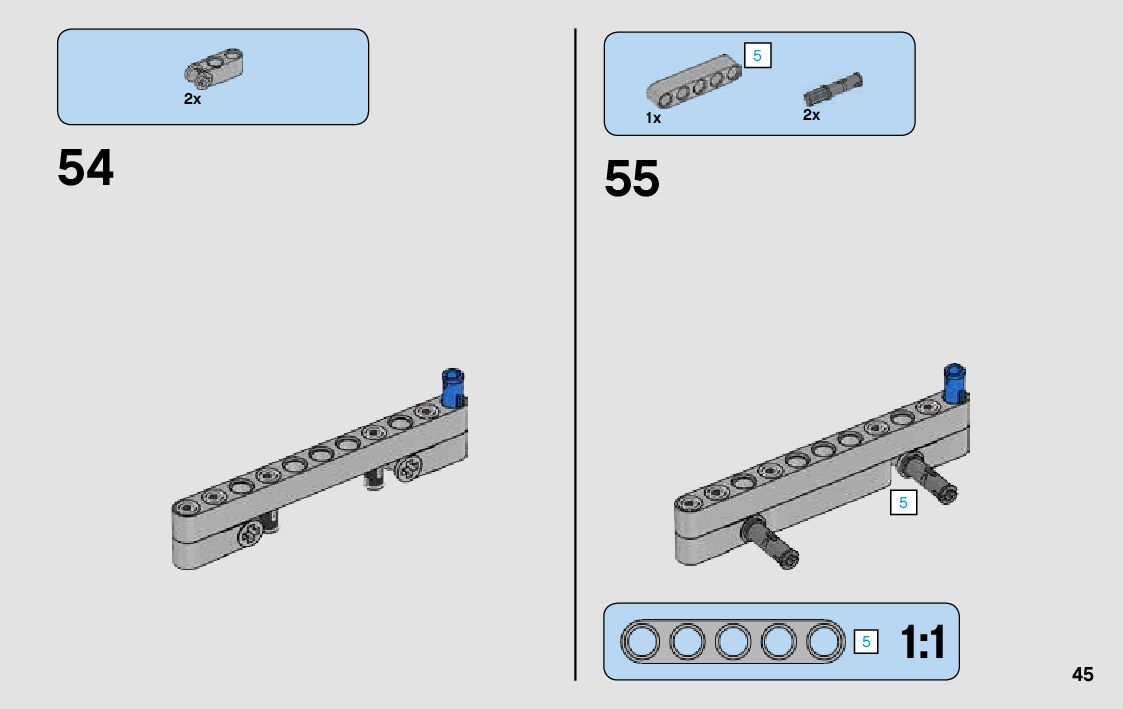 2x

54

5

1x

2x

55

5

5

1:1

45