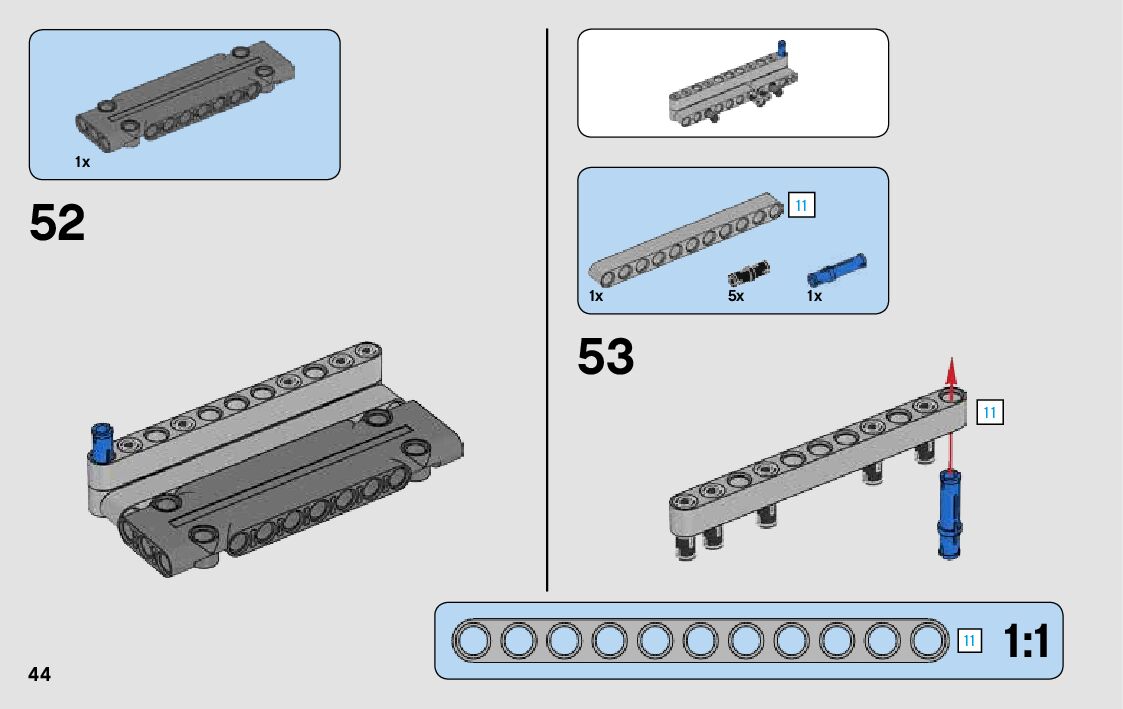 1x

52

11

1x 5x 1x

53

11

11 1:1

44