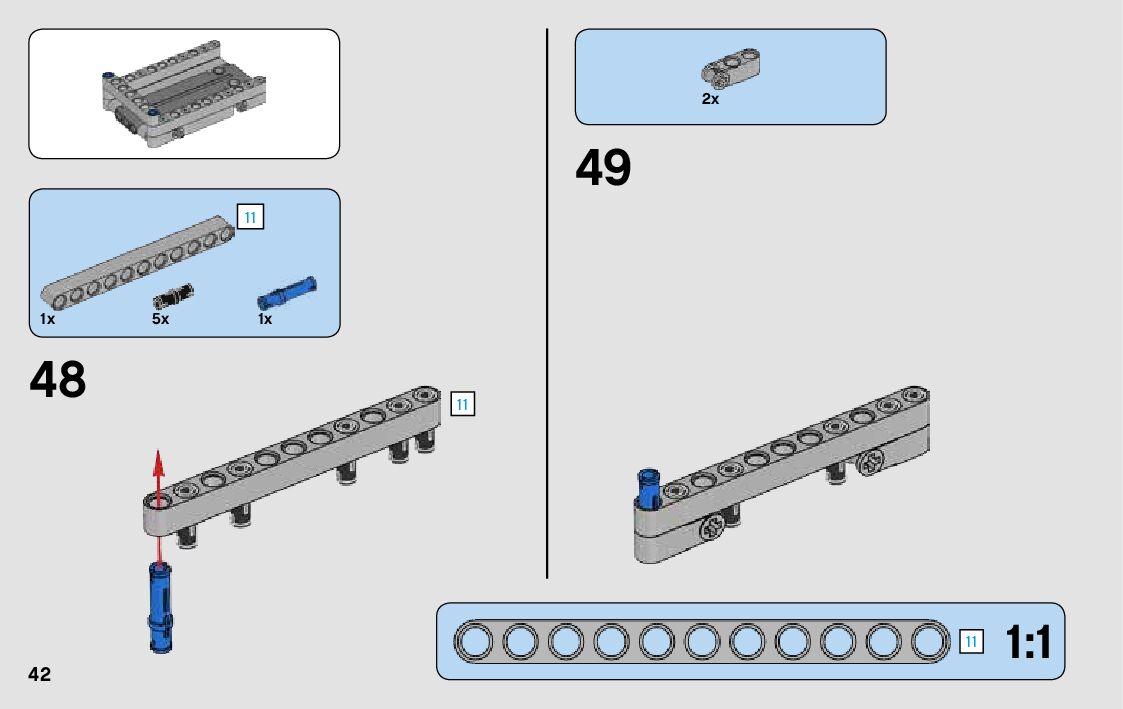 11

1x

5x

1x

48

11

2x

49

11

1:1

42