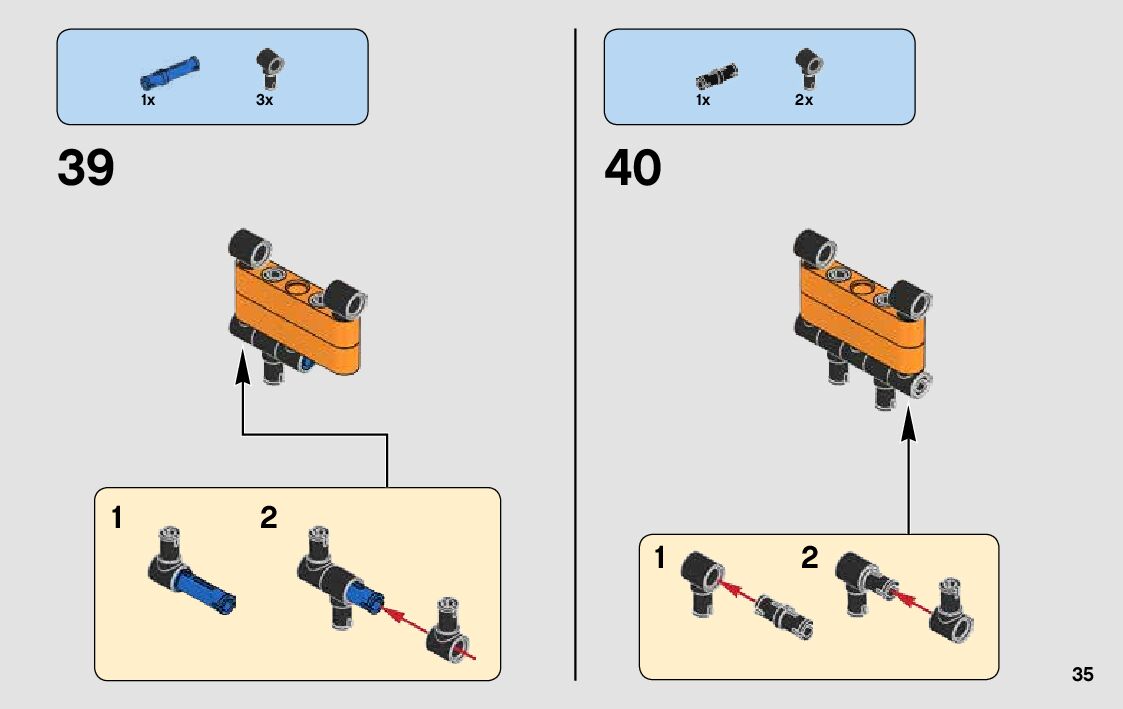 1x 3x

39

1 2

1x 2x

40

1 2

35