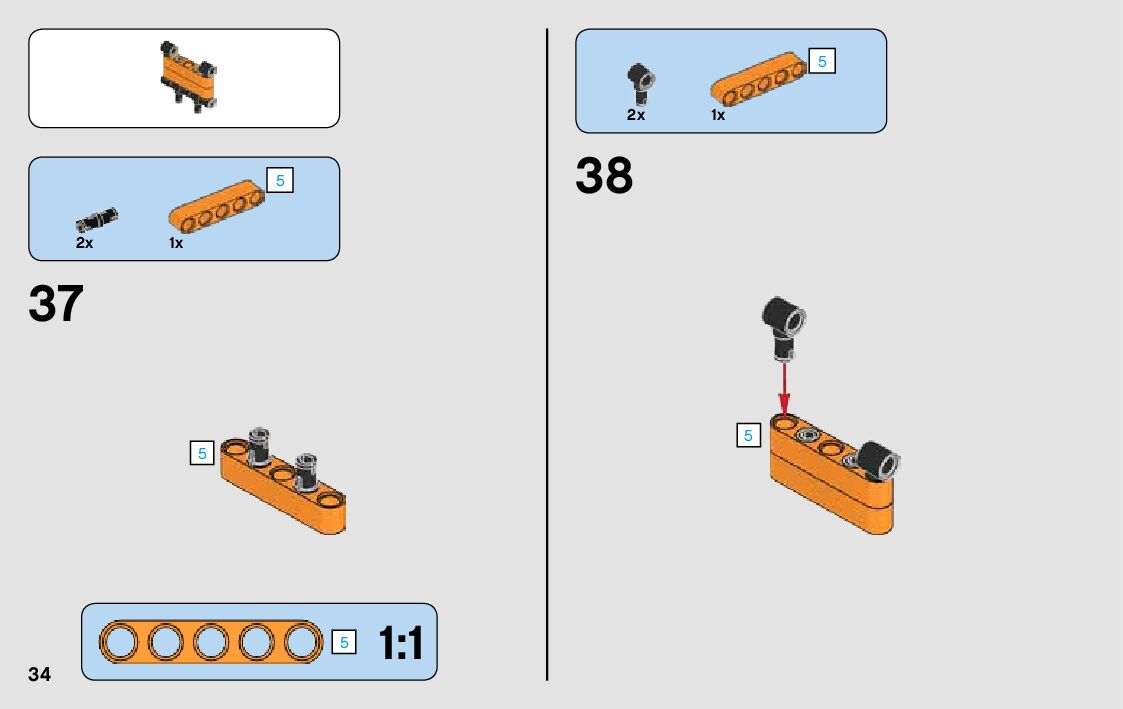 5

2x 1x

37

5

5 1:1

34

5

2x 1x

38

5