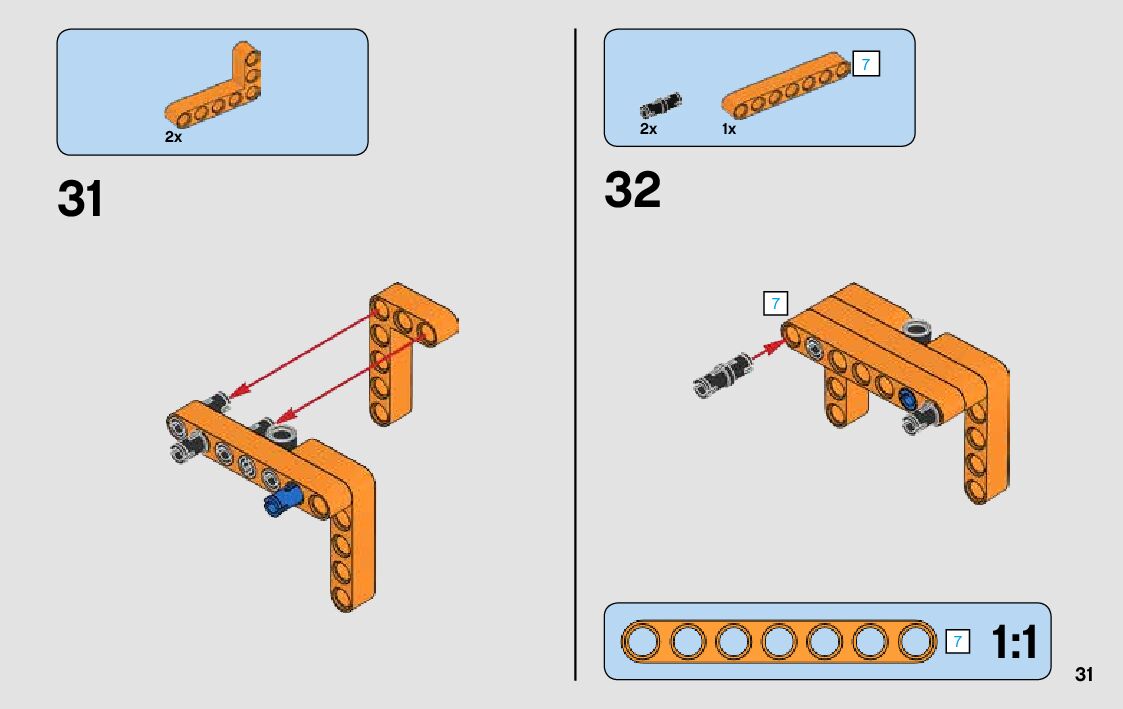 2x

31

7

2x

1x

32

7

7

1:1

31