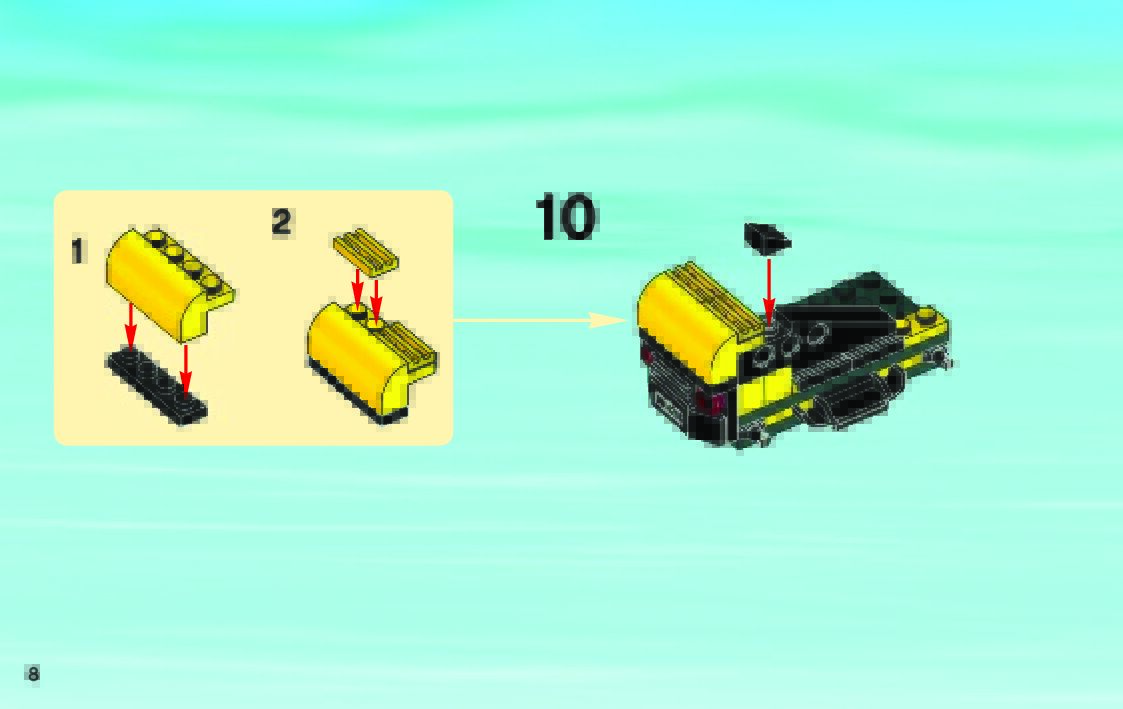 1

2

10

8