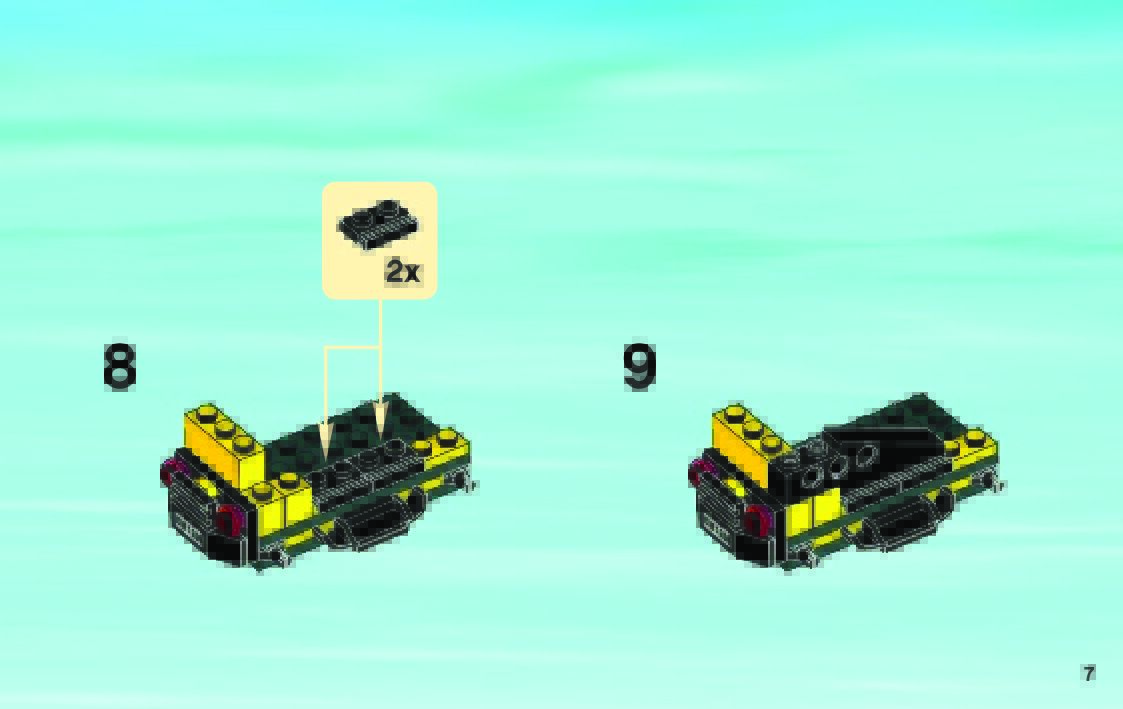 2x

8

9

7