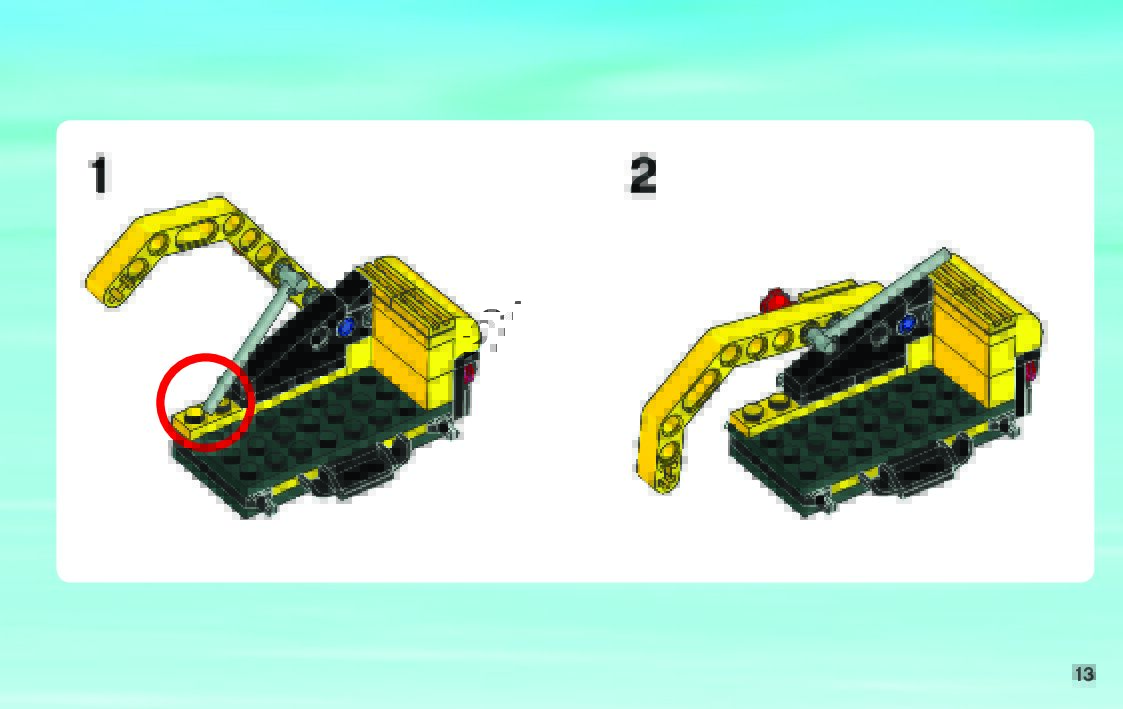 1

2

13