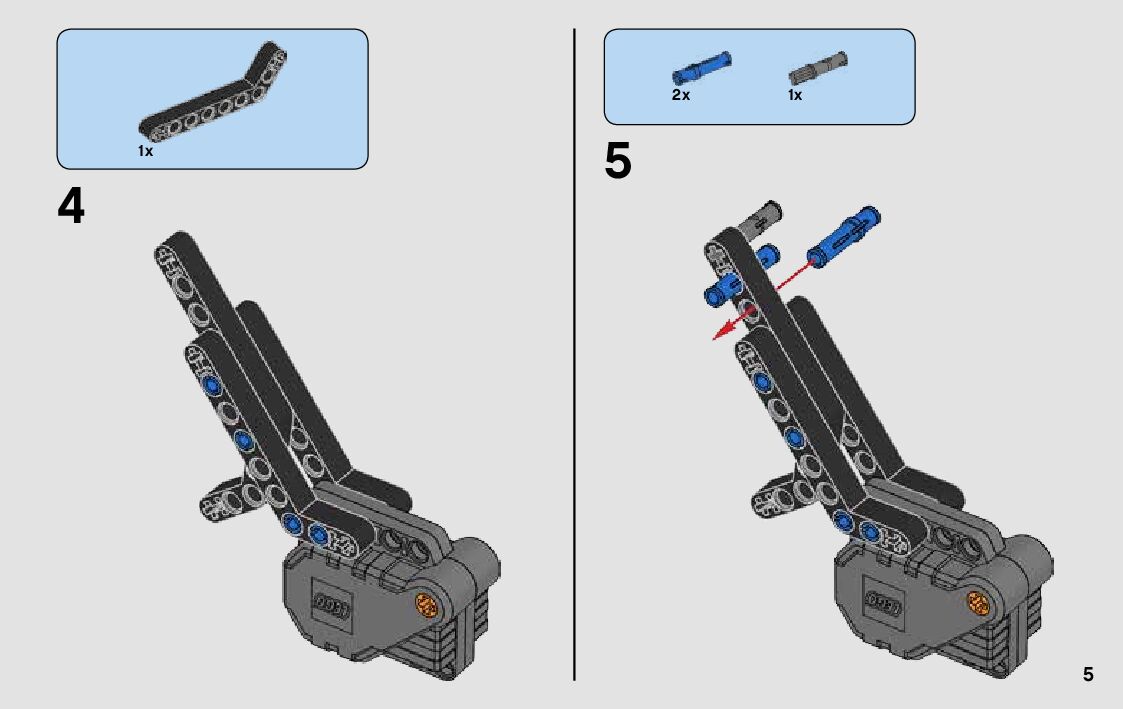 1x

4

2x

1x

5

5