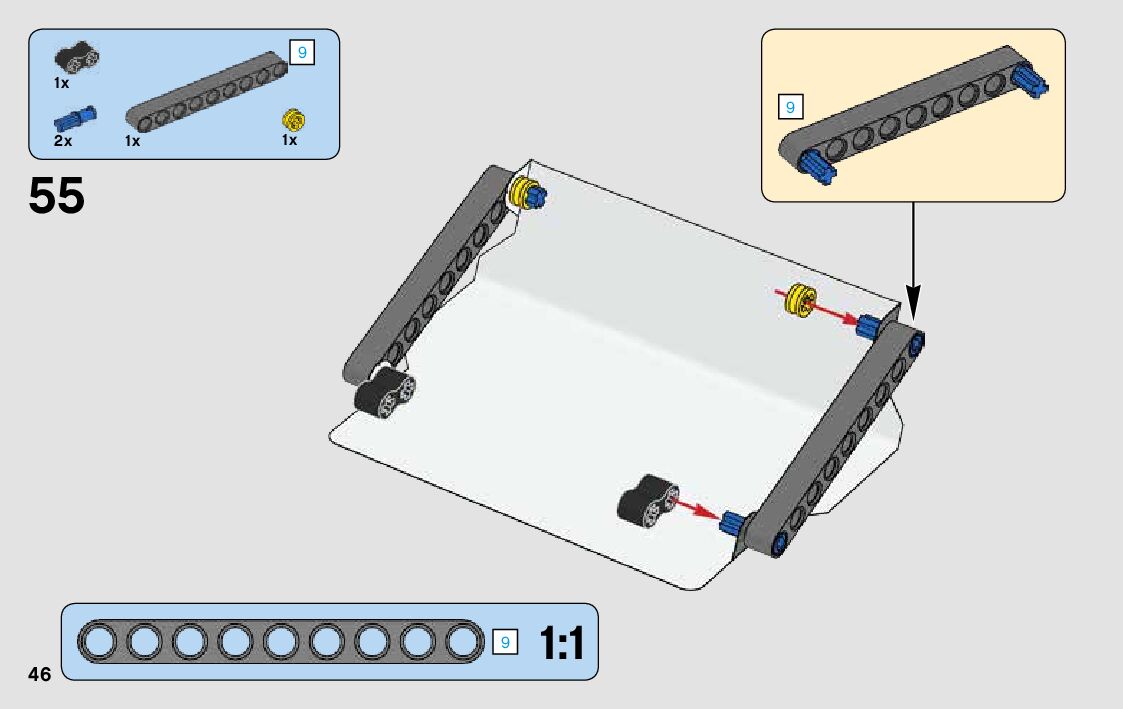 1x
9
2x
1x
1x

55

9

9
1:1

46