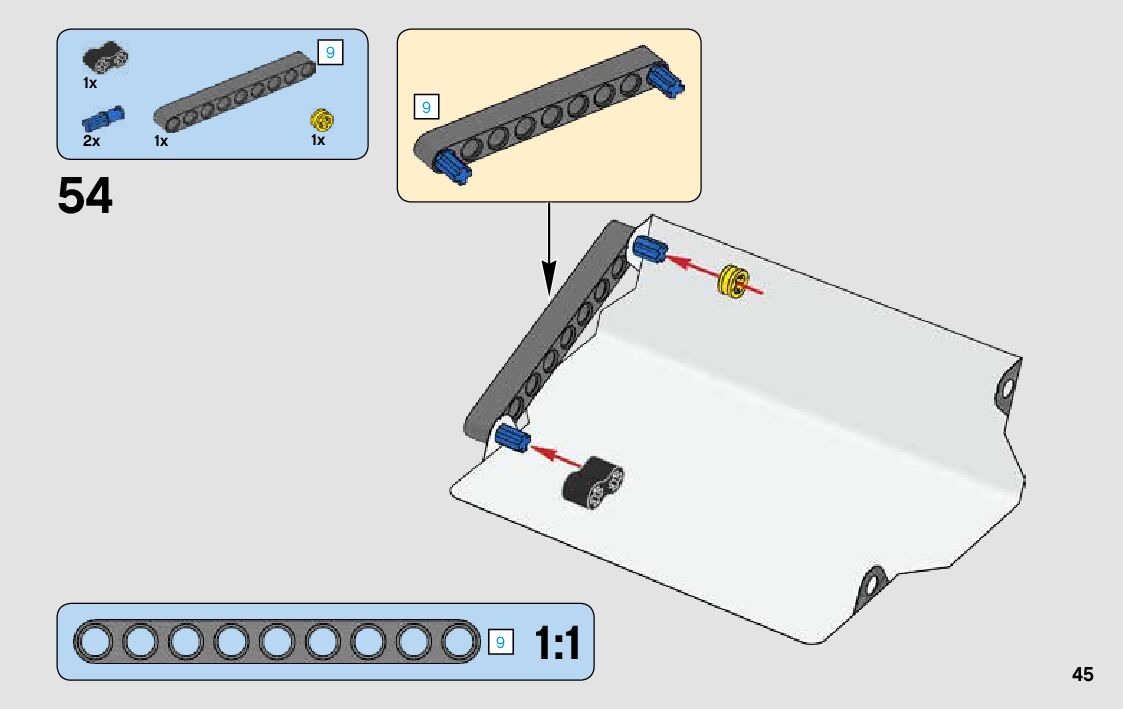 1x
9
2x
1x
1x
54
9
9
1:1
45