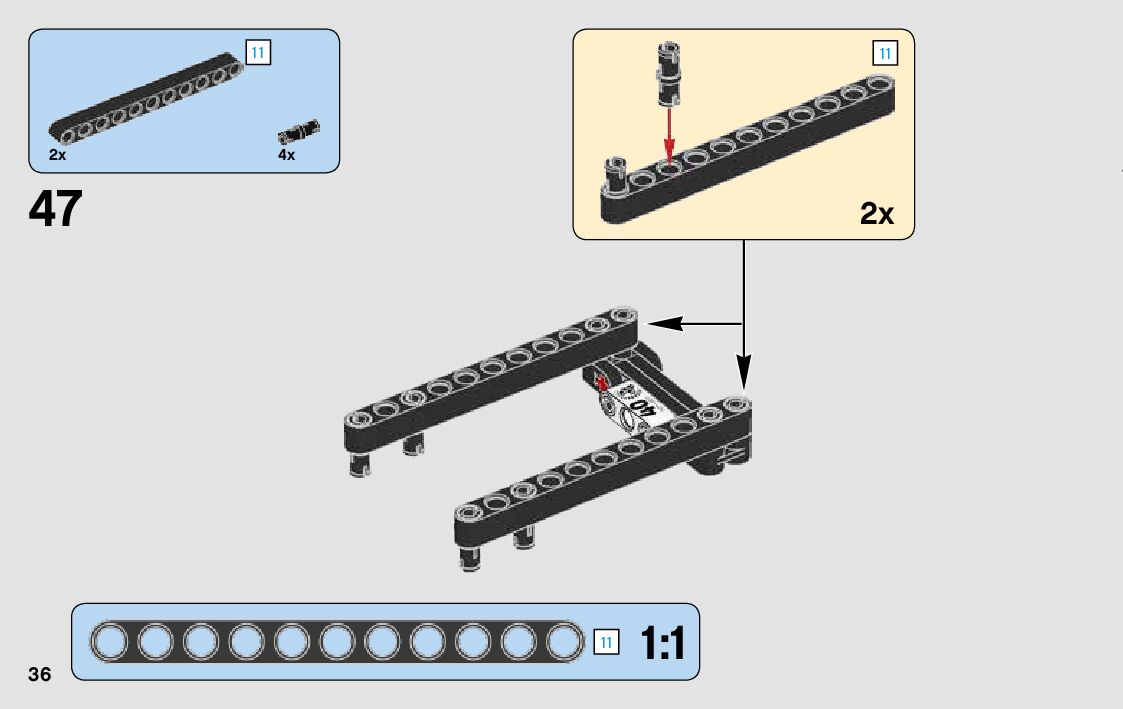 11
2x
4x
47
11
2x
40
11
1:1
36