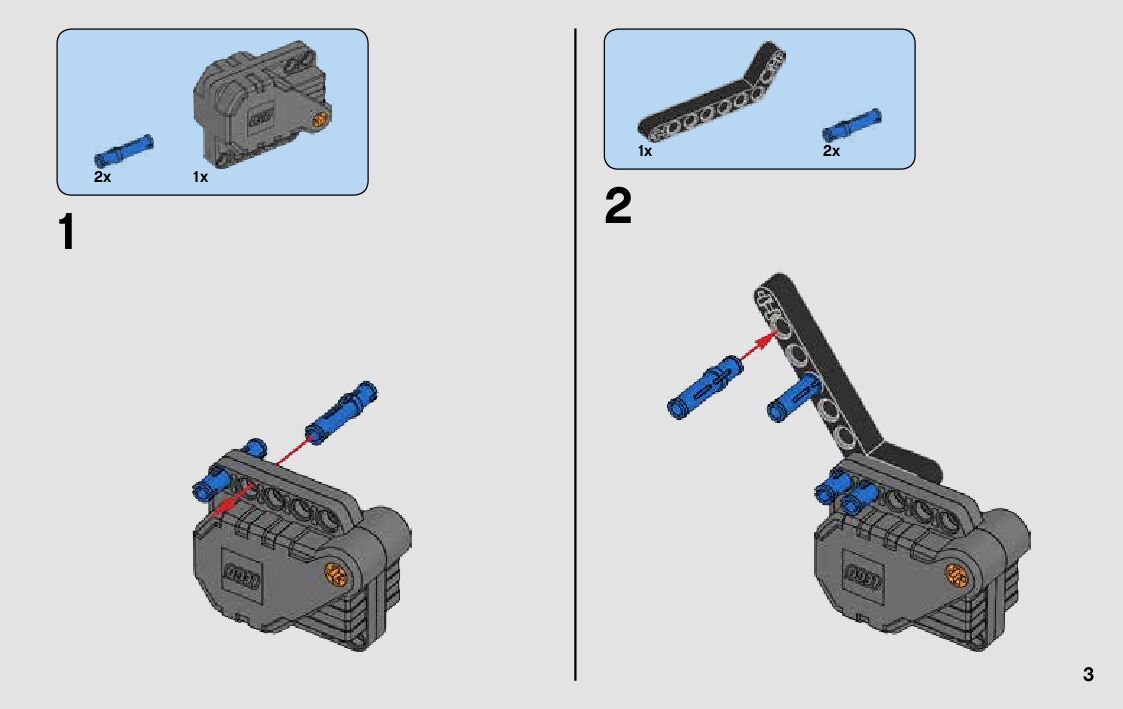 2x 1x

1

1x 2x

2

3