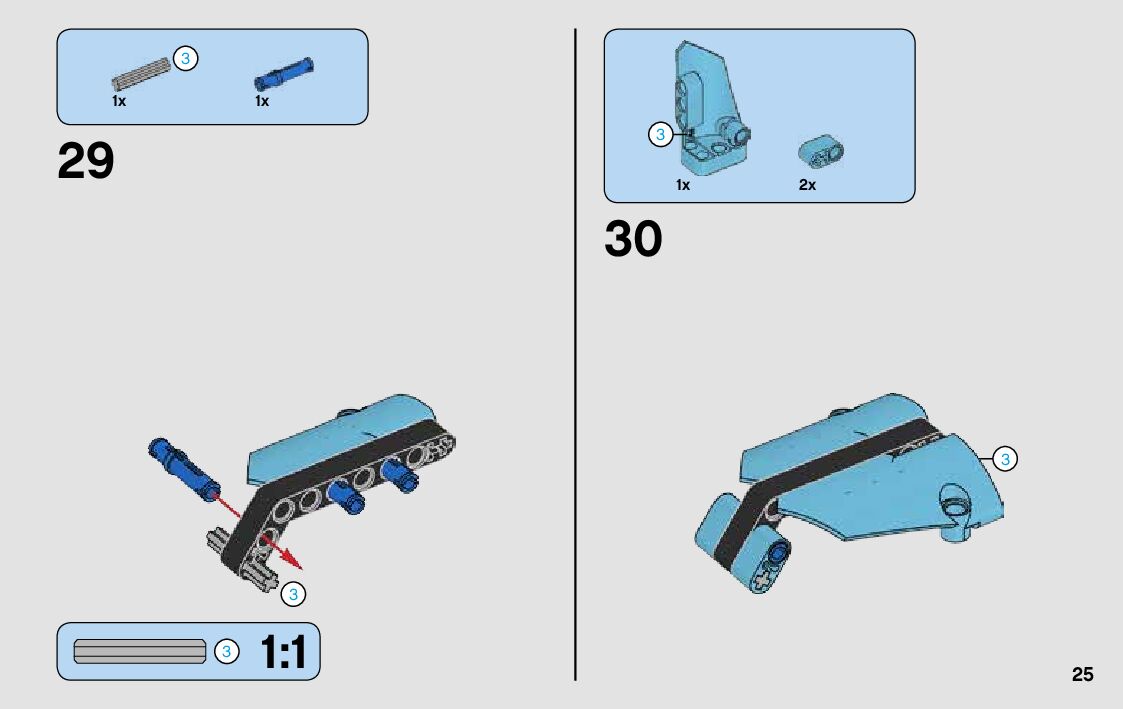 3
1x
1x

29

3

3 1:1

3
1x
2x

30

3

25