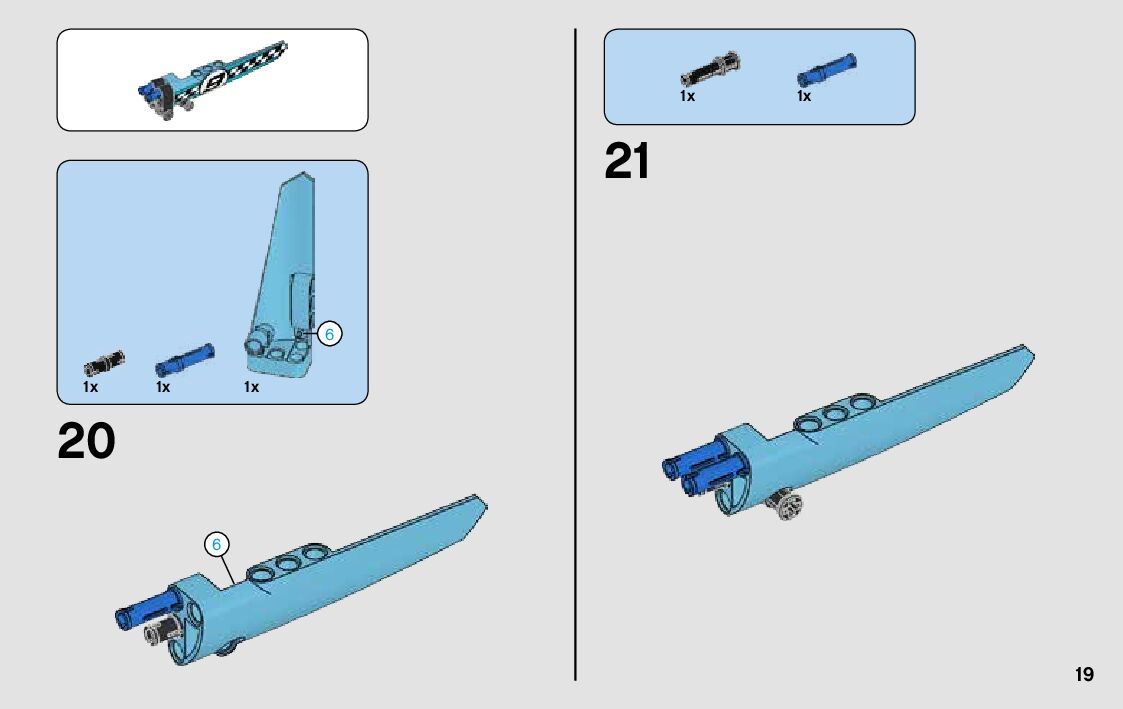 6
1x
1x
1x
20
6

1x
1x
21

19