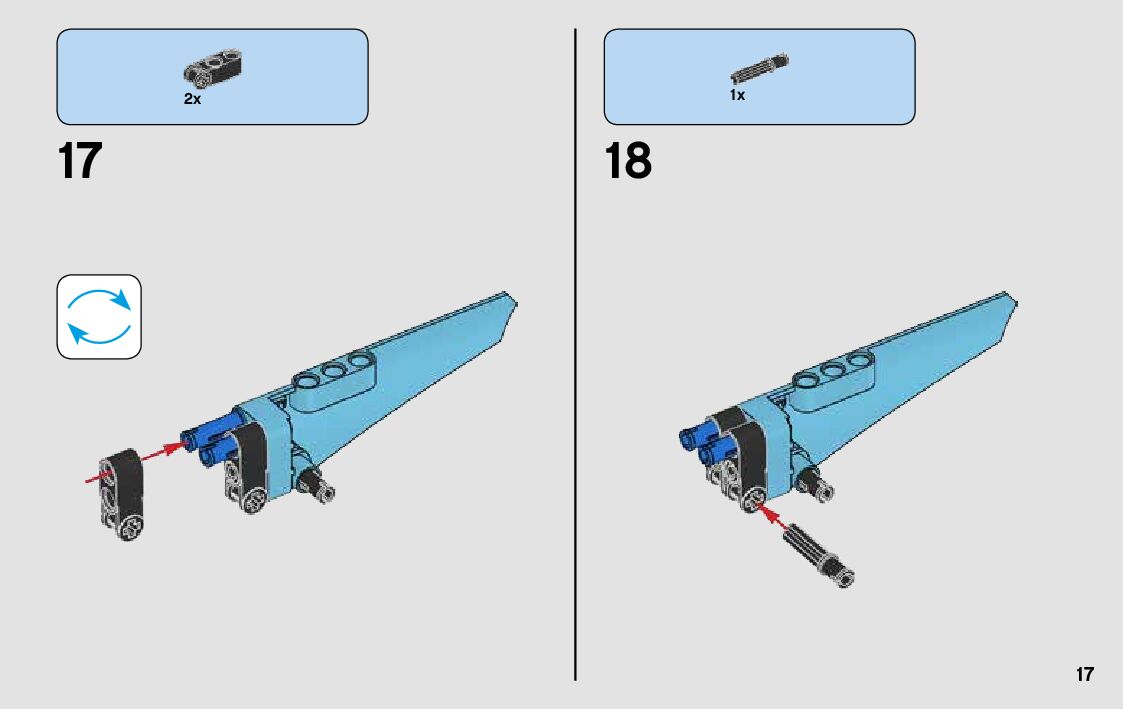 2x

17

1x

18

17