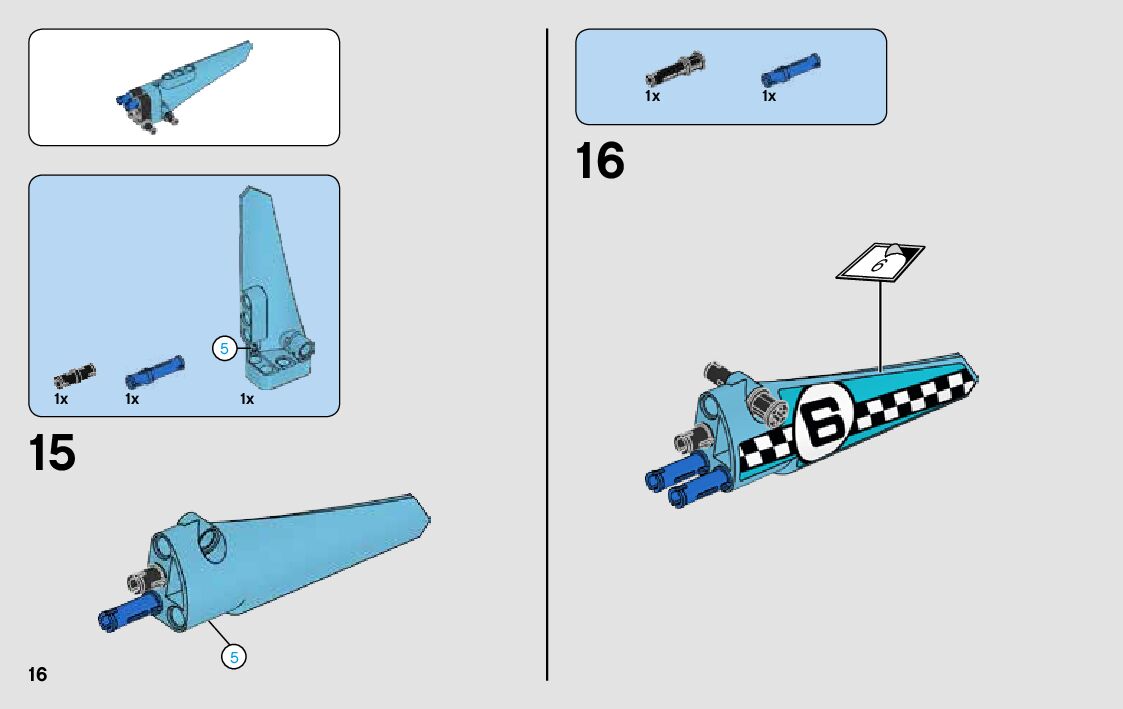 5
1x
1x
1x
15
5
16

1x
1x
16
6
6