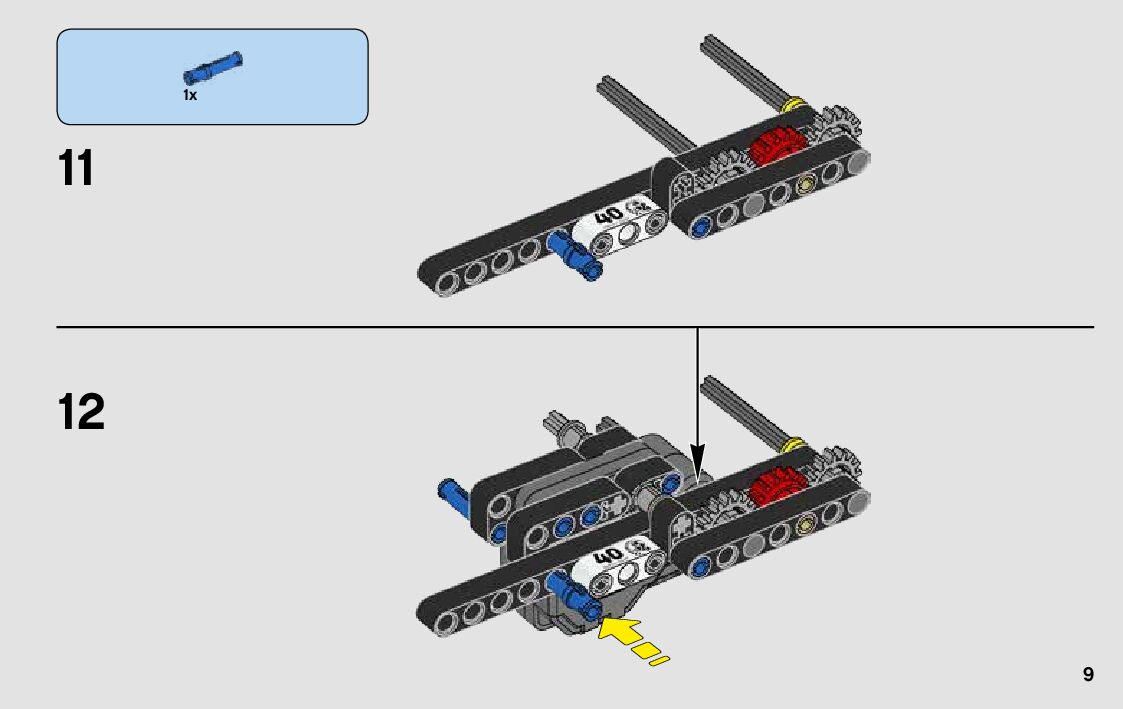 1x

11

40

12

40

9