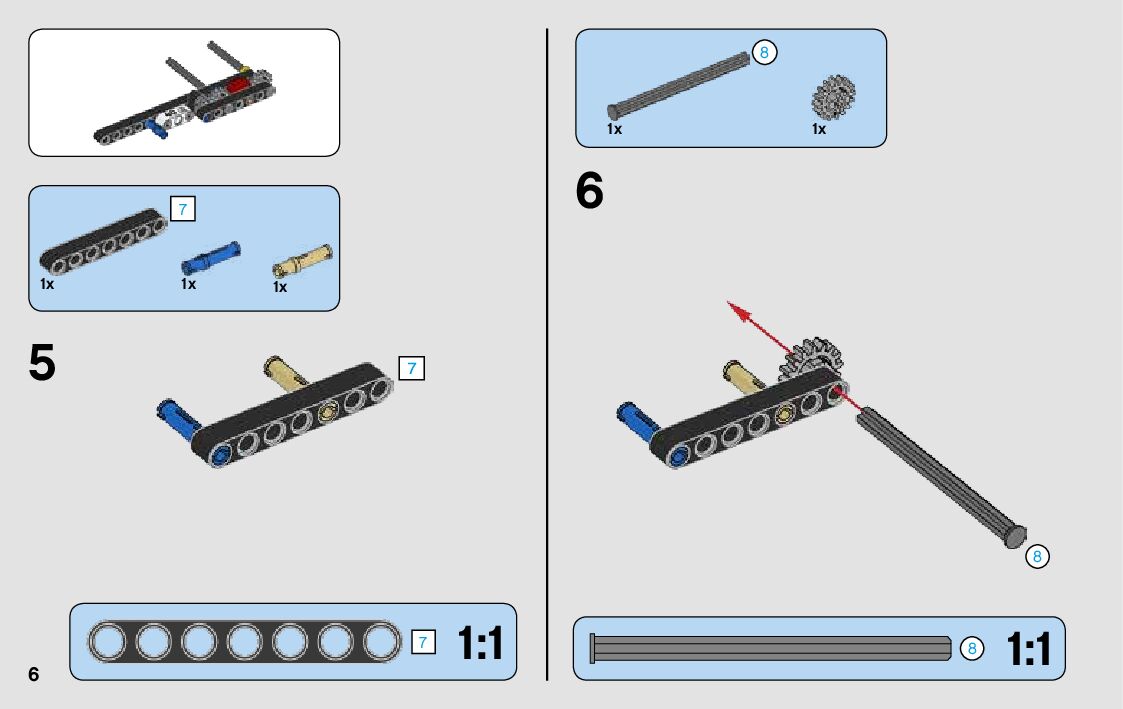 7

1x

1x

1x

5

7

7

1:1

6

8

1x

1x

6

8

8

1:1