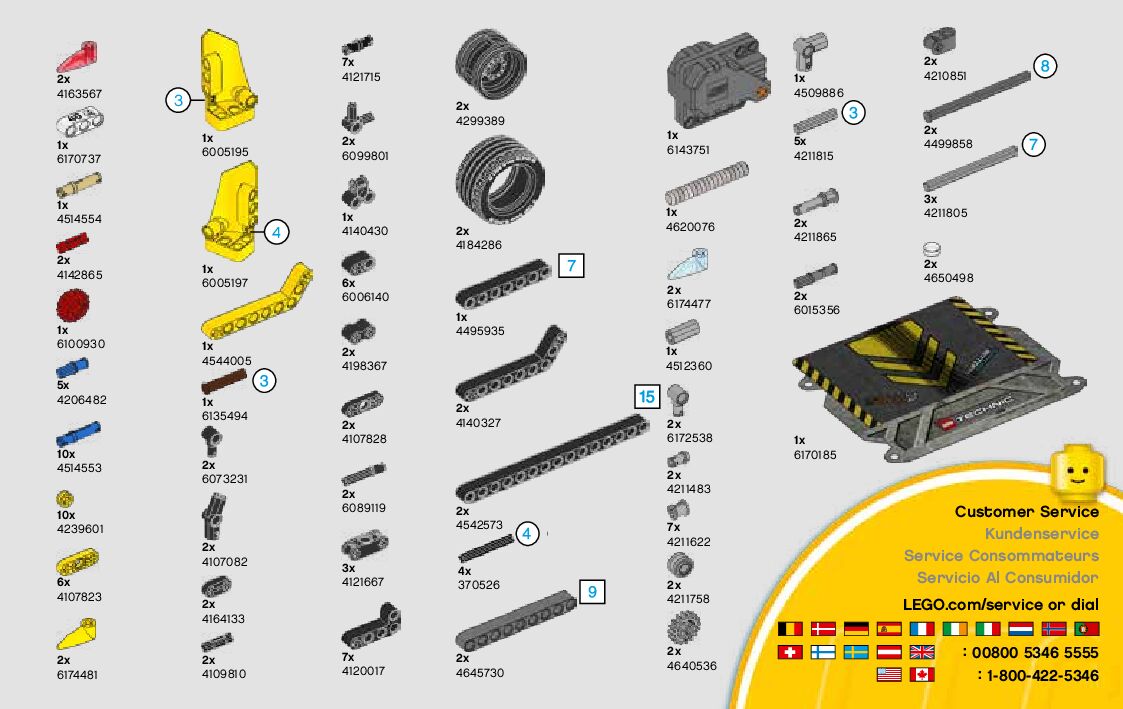 2x
4163567

1x
6170737

1x
4514554

2x
4142865

1x
6100930

5x
4206482

10x
4514553

10x
4239601

6x
4107823

2x
6174481

3
1x
6005195

4
1x
6005197

1x
4544005

3
1x
6135494

2x
6073231

2x
4107082

2x
4164133

2x
4109810

7x
4121715

2x
6099801

1x
4140430

6x
6006140

2x
4198367

2x
4107828

2x
6089119

3x
4121667

7x
4120017

2x
4299389

2x
4184286

7
1x
4495935

2x
4140327

15
2x
4542573

4
4x
370526

9
2x
4645730

1x
6143751

1x
4620076

2x
6174477

1x
4512360

2x
6172538

2x
4211483

7x
4211622

2x
4211758

2x
4640536

1x
4509886

3
5x
4211815

2x
4211865

2x
6015356

2x
4210851

8
2x
4499858

7
3x
4211805

2x
4650498

TECHNIC

1x
6170185

Customer Service
Kundenservice
Service Consommateurs
Servicio Al Consumidor

LEGO.com/service or dial
: 00800 5346 5555
: 1-800-422-5346