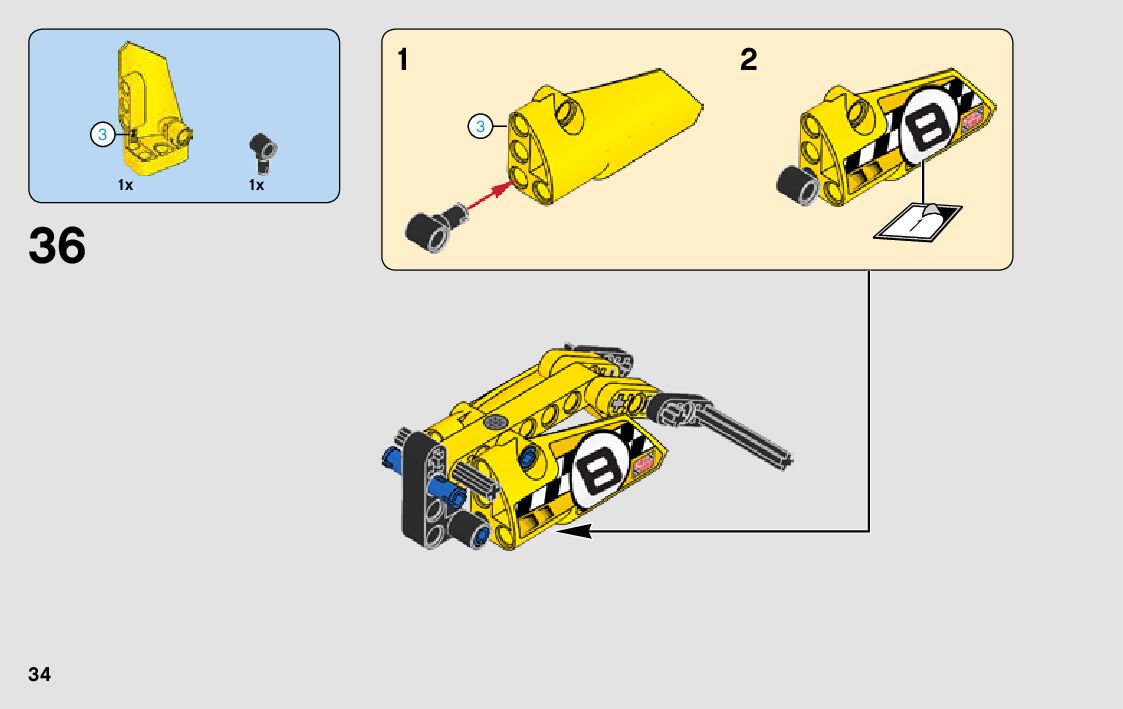 3

1x

1x

36

1

3

2

8

1

8

34