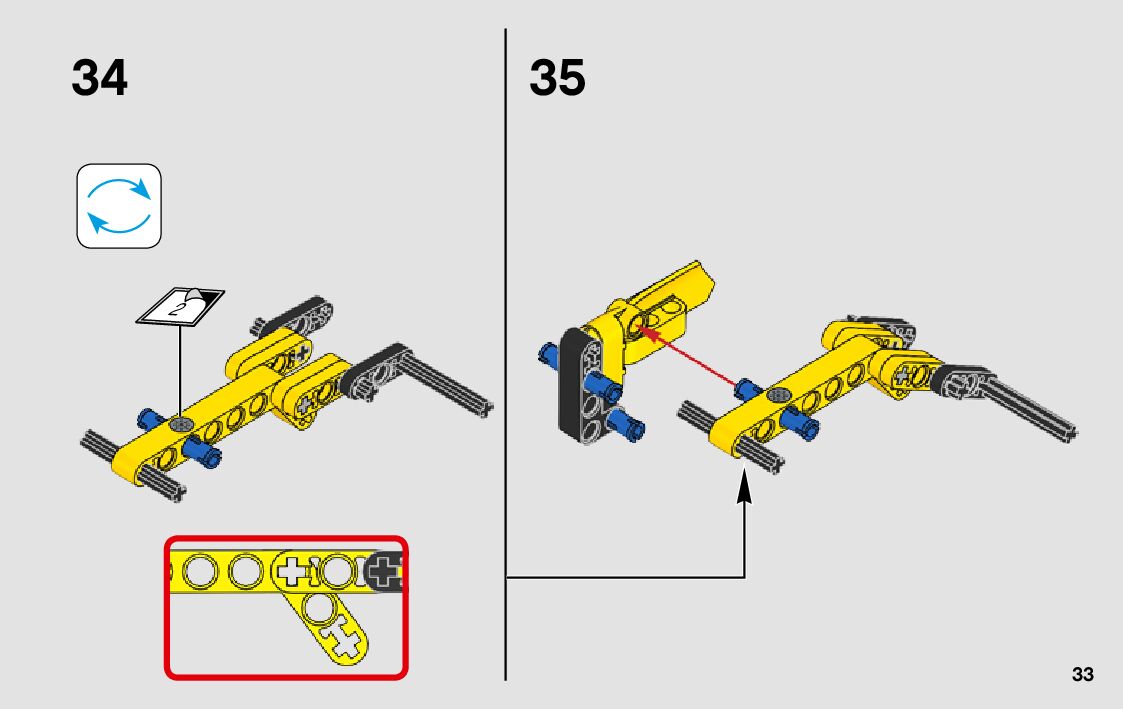 34

2

35

33