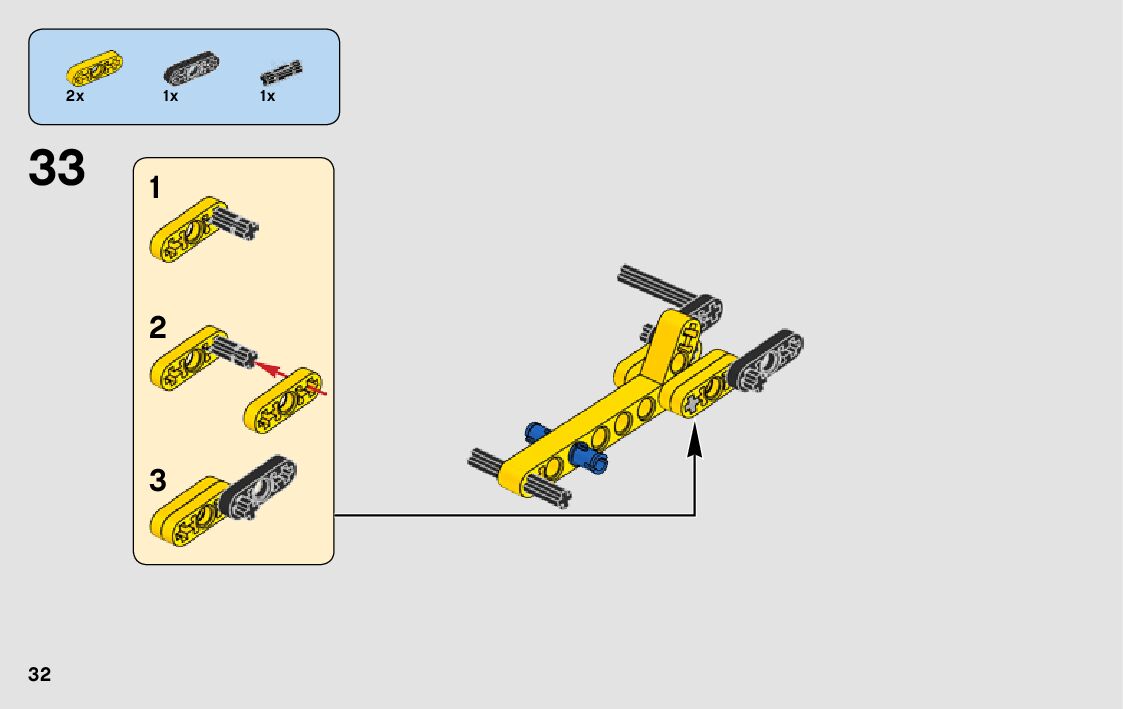 2x 1x 1x

33

1

2

3

32