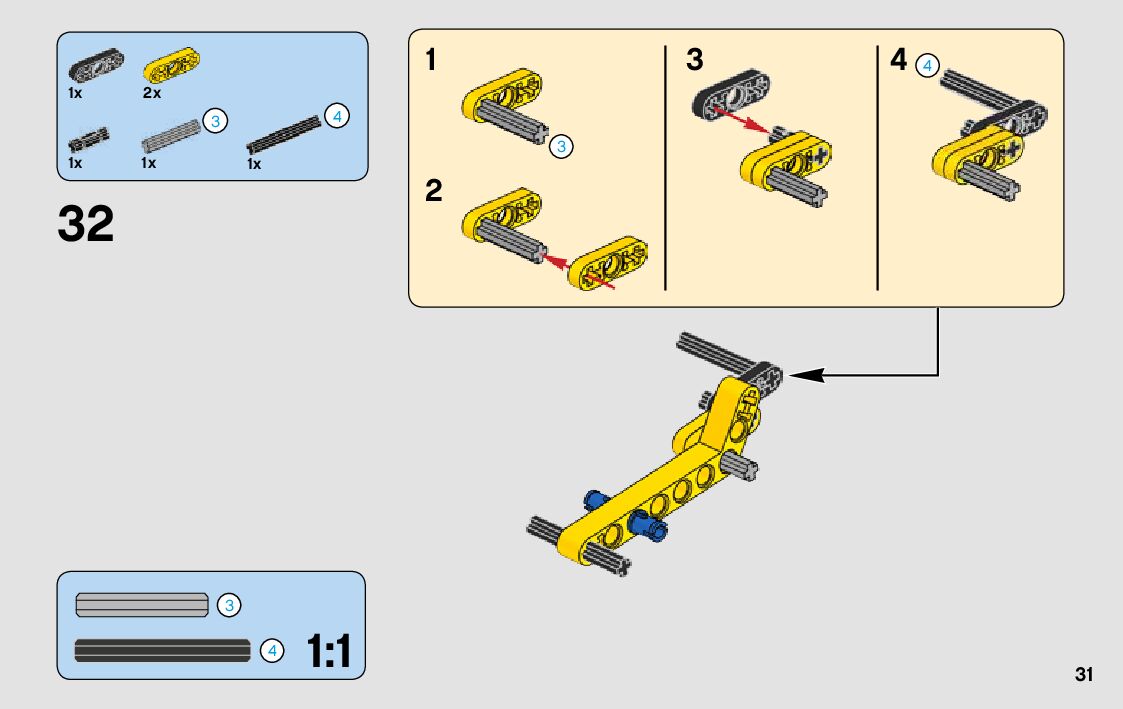 1x
2x
1x
1x
3
1x
4

32

1
3
2
3
4
4

3
4
1:1

31